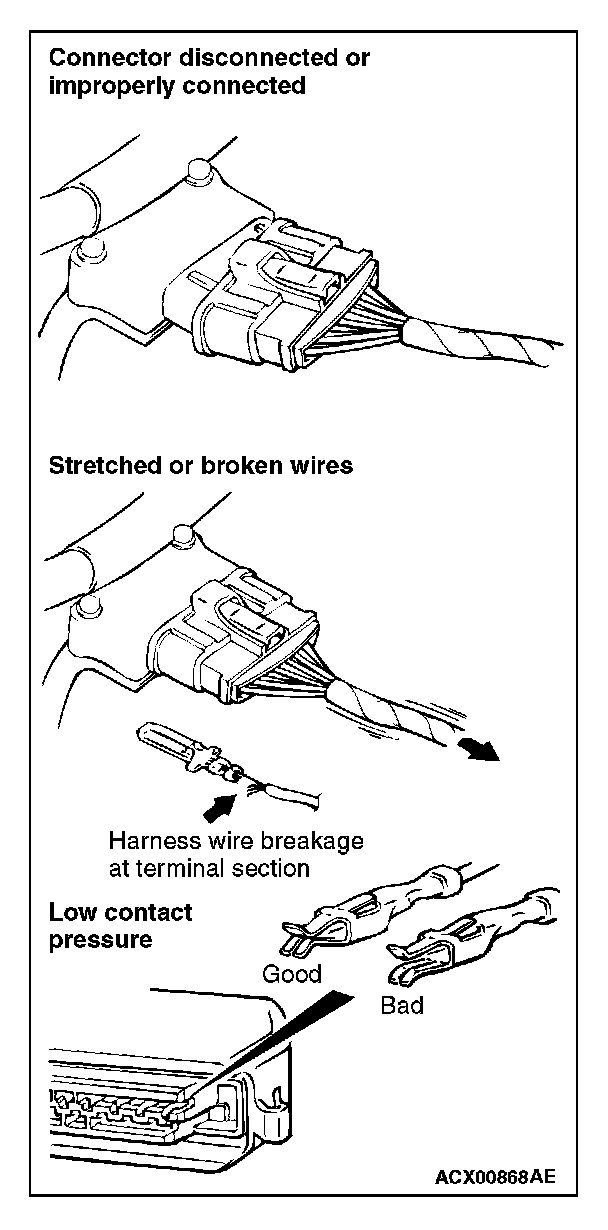 Connector disconnected or improperly connected

Stretched or broken wires

Harness wire breakage at terminal section

Low contact pressure

Good

Bad

ACX00868AE