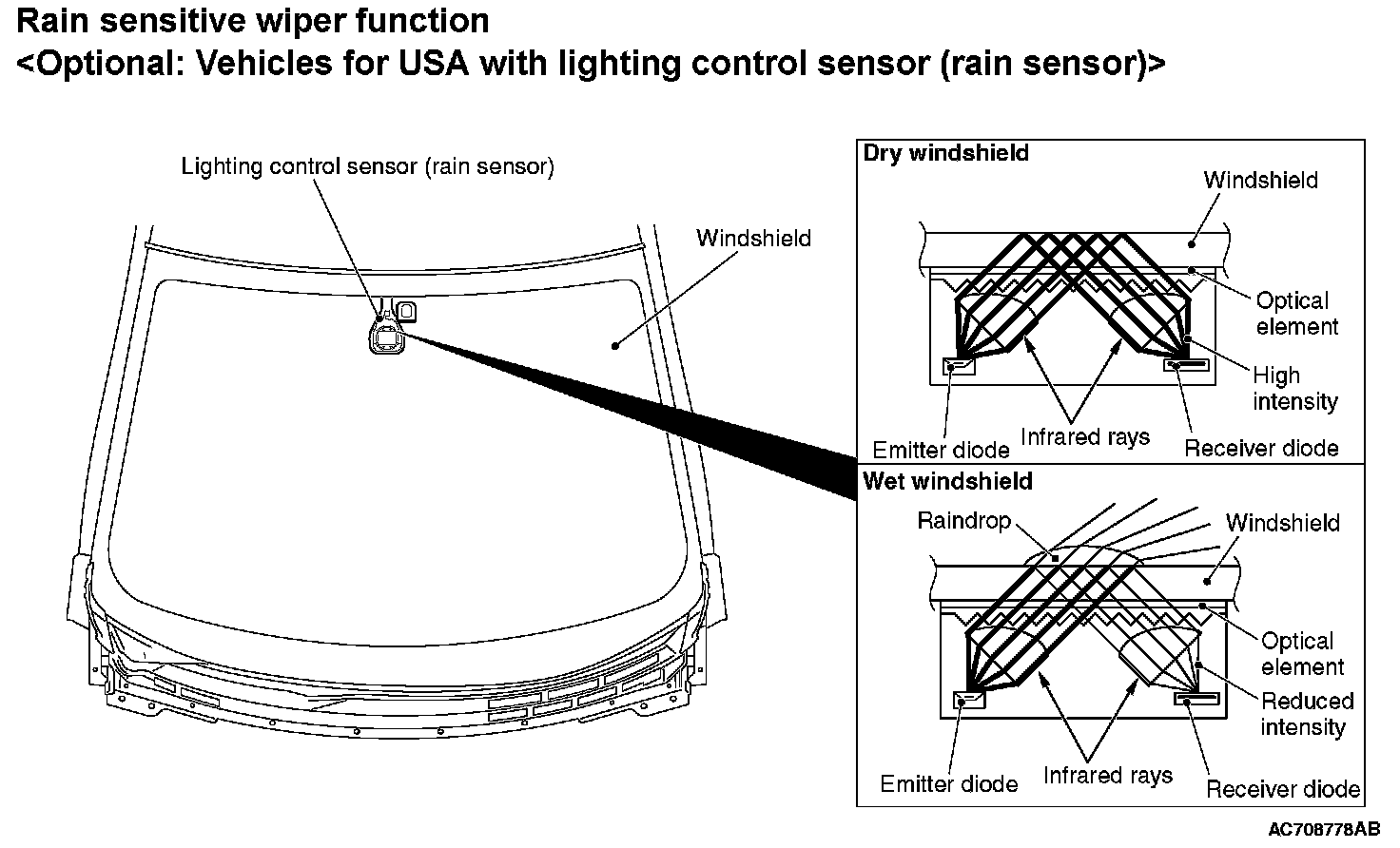 Rain sensitive wiper function
<Optional: Vehicles for USA with lighting control sensor (rain sensor)>

Lighting control sensor (rain sensor)

Windshield

Dry windshield

Windshield

Optical element

High intensity

Emitter diode

Infrared rays

Receiver diode

Wet windshield

Raindrop

Windshield

Optical element

Reduced intensity

Emitter diode

Infrared rays

Receiver diode

AC708778AB