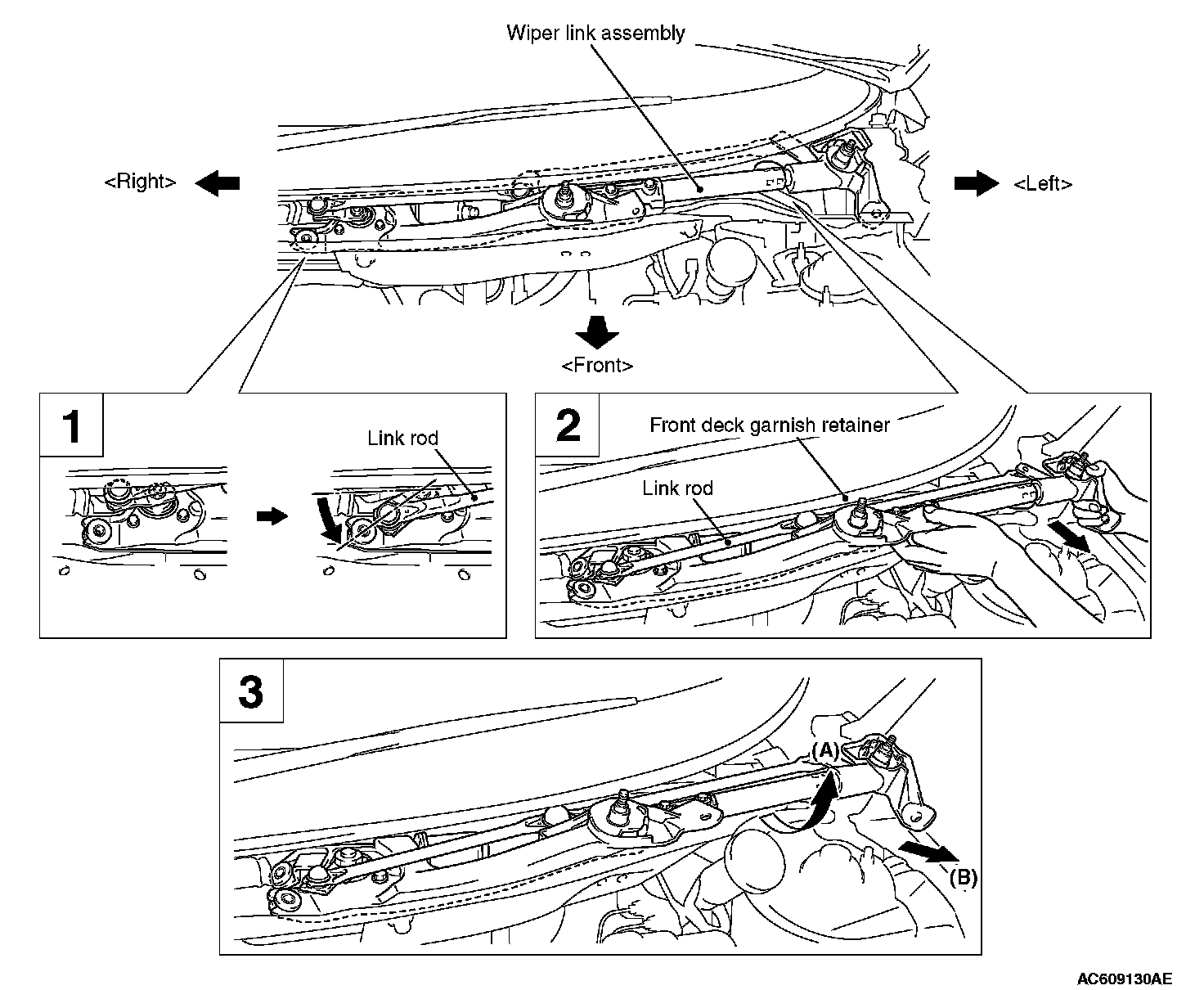 Wiper link assembly

<Right>

<Left>

<Front>

1

Link rod

2

Front deck garnish retainer

Link rod

3

(A)

(B)

AC609130AE