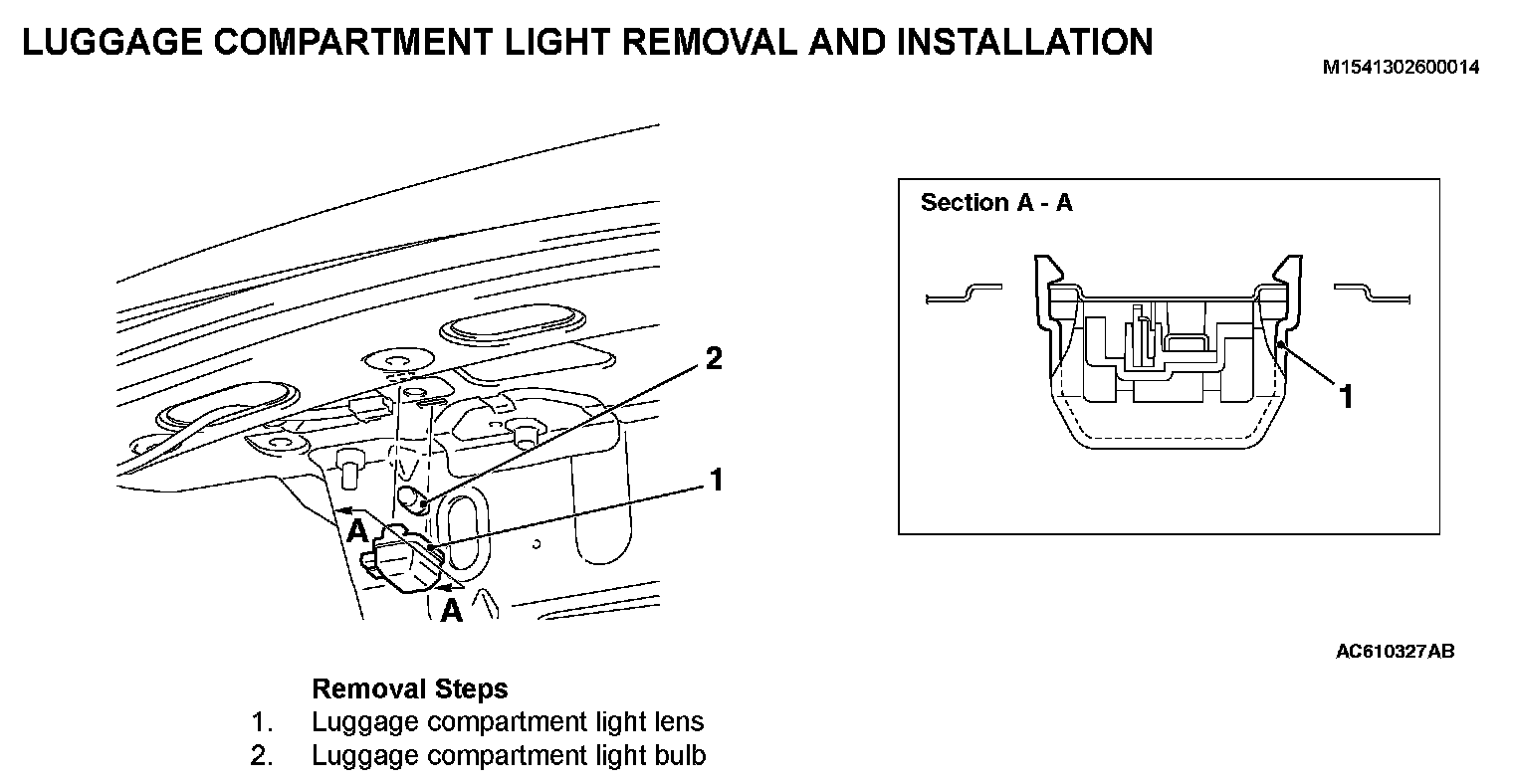 LUGGAGE COMPARTMENT LIGHT REMOVAL AND INSTALLATION

M1541302600014

2

1

A

A

Section A - A

1

AC610327AB

Removal Steps
1. Luggage compartment light lens
2. Luggage compartment light bulb