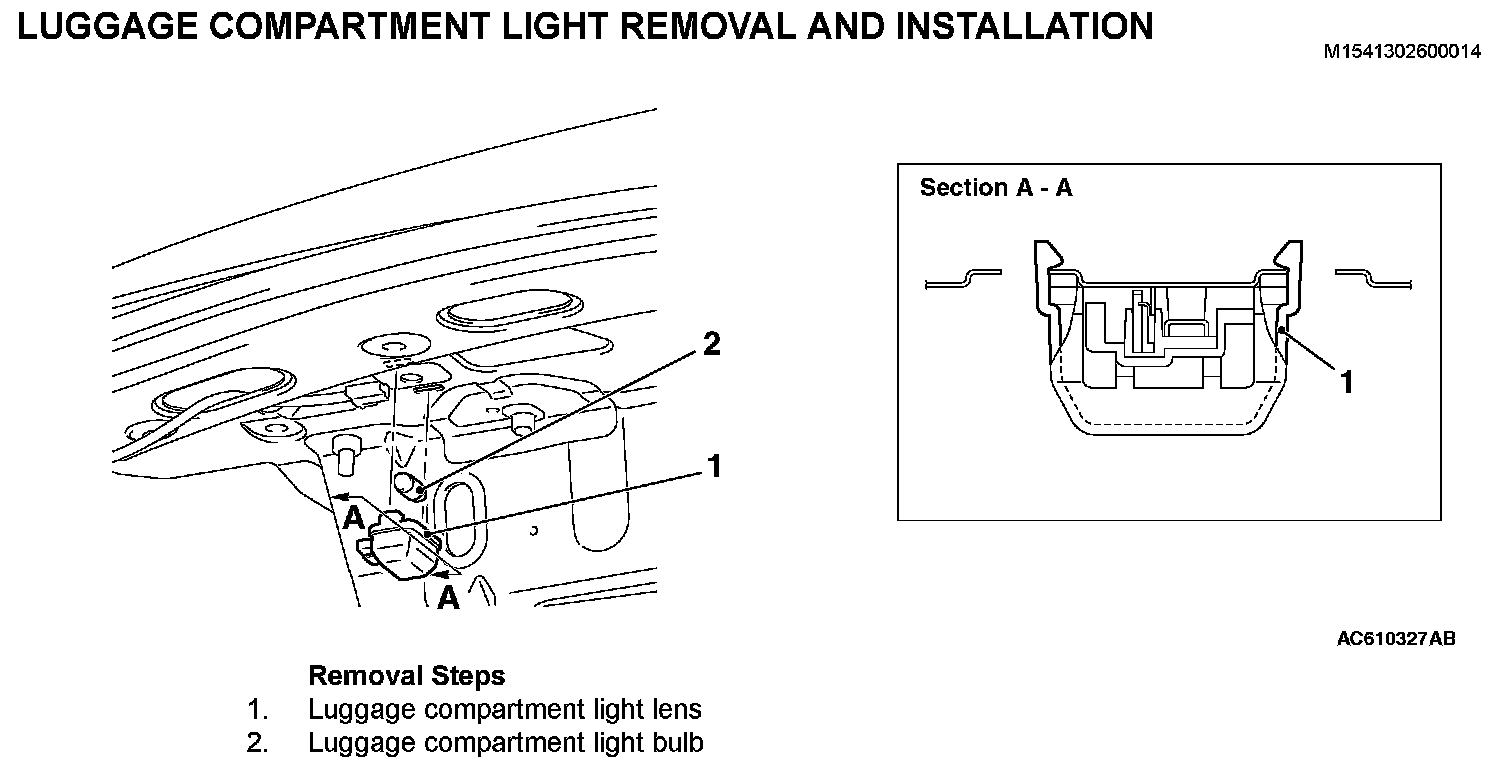 LUGGAGE COMPARTMENT LIGHT REMOVAL AND INSTALLATION

M1541302600014

2

1

A

A

Section A - A

1

AC610327AB

Removal Steps
1. Luggage compartment light lens
2. Luggage compartment light bulb