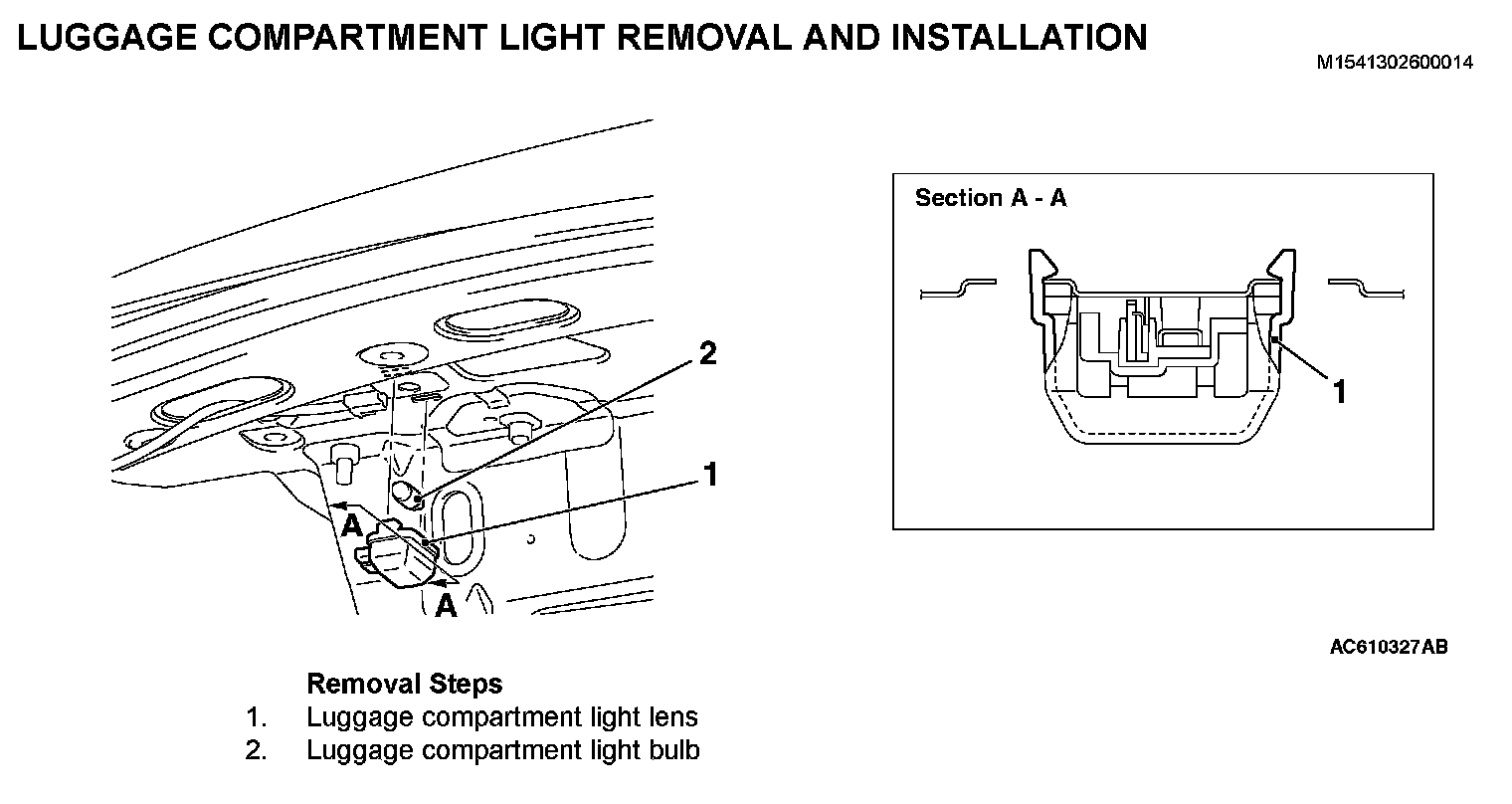 LUGGAGE COMPARTMENT LIGHT REMOVAL AND INSTALLATION

M1541302600014

2

1

A

A

Section A - A

1

AC610327AB

Removal Steps

1. Luggage compartment light lens
2. Luggage compartment light bulb