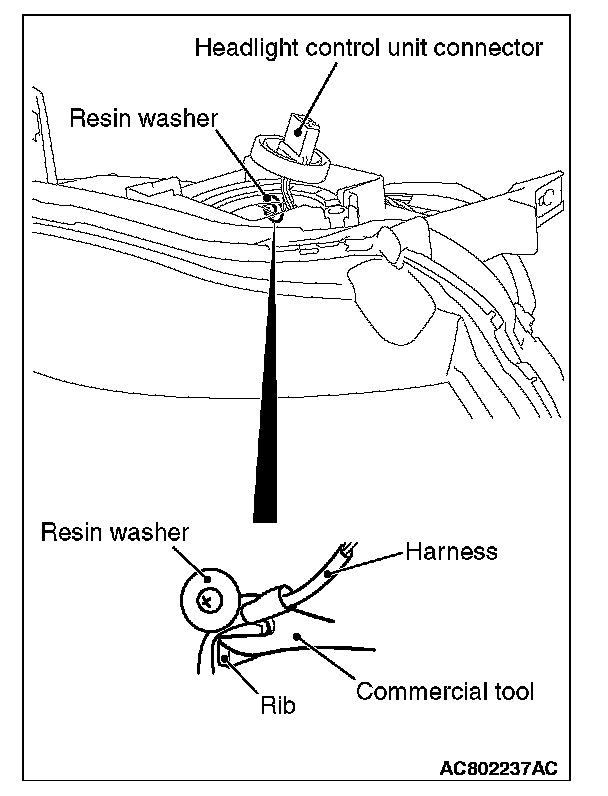 Headlight control unit connector

Resin washer

Resin washer

Harness

Rib

Commercial tool

AC802237AC