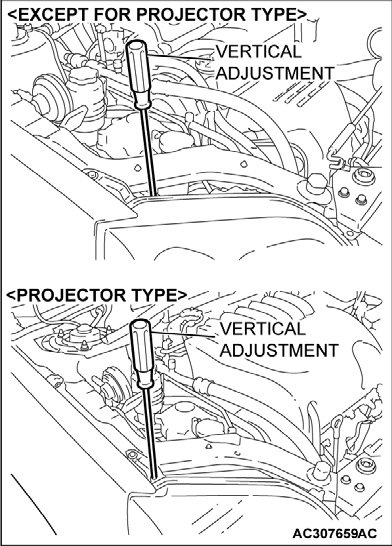 <EXCEPT FOR PROJECTOR TYPE>

VERTICAL ADJUSTMENT

<PROJECTOR TYPE>

VERTICAL ADJUSTMENT

AC307659AC