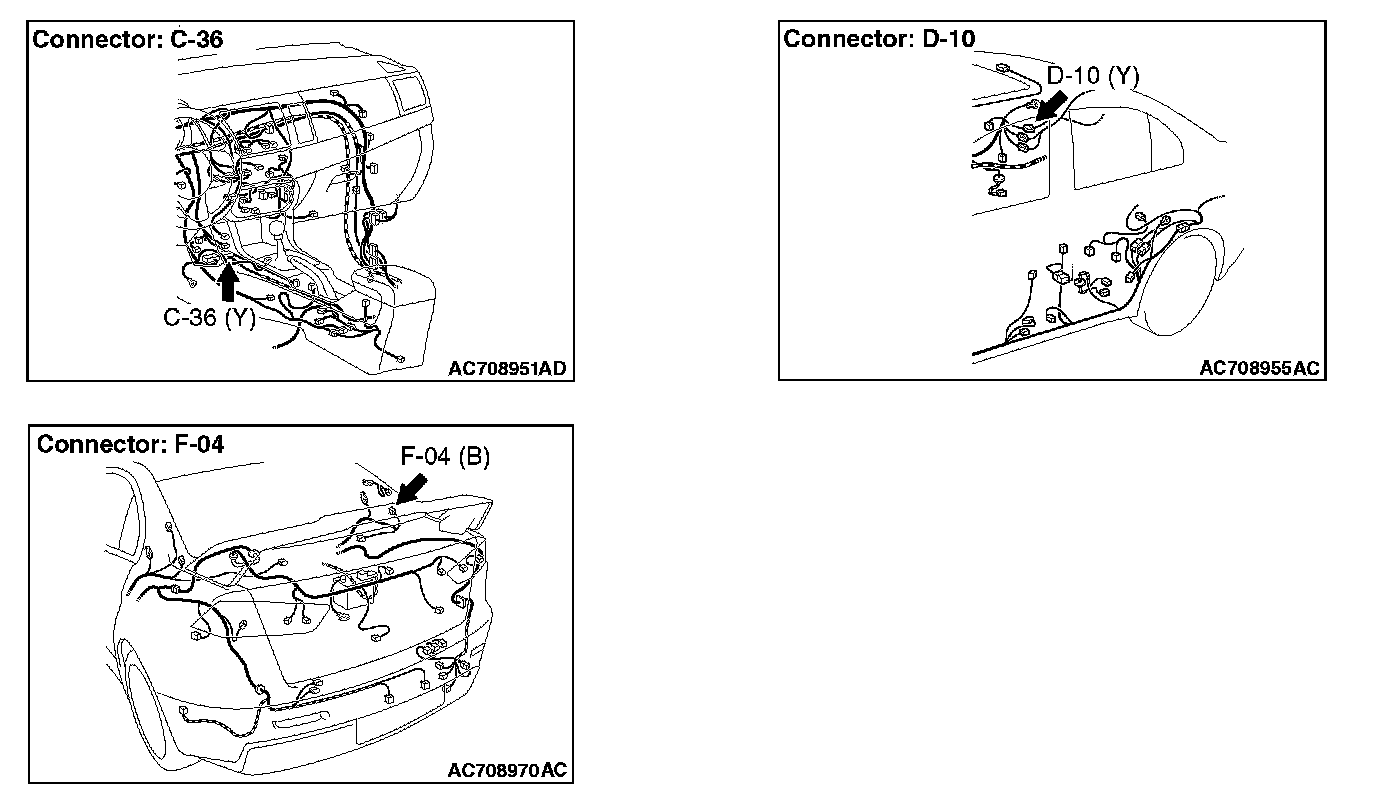 Connector: C-36

C-36 (Y)

AC708951AD

Connector: D-10

D-10 (Y)

AC708955AC

Connector: F-04

F-04 (B)

AC708970AC