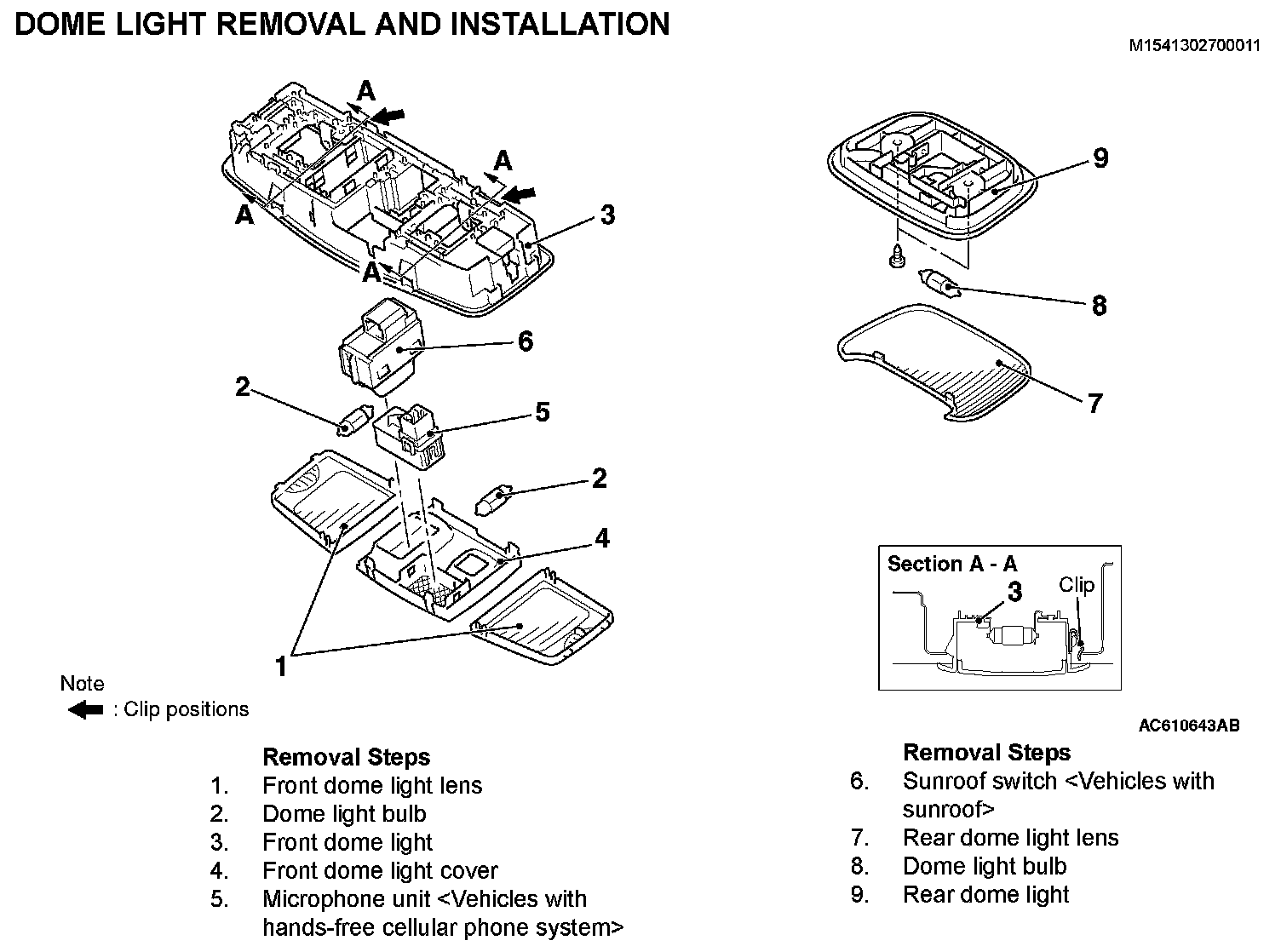 DOME LIGHT REMOVAL AND INSTALLATION

M1541302700011

A
A
A
A
3
6
2
5
2
4
1

9
8
7

Section A - A
3
Clip

Note
: Clip positions

AC610643AB

Removal Steps
1. Front dome light lens
2. Dome light bulb
3. Front dome light
4. Front dome light cover
5. Microphone unit <Vehicles with hands-free cellular phone system>

Removal Steps
6. Sunroof switch <Vehicles with sunroof>
7. Rear dome light lens
8. Dome light bulb
9. Rear dome light