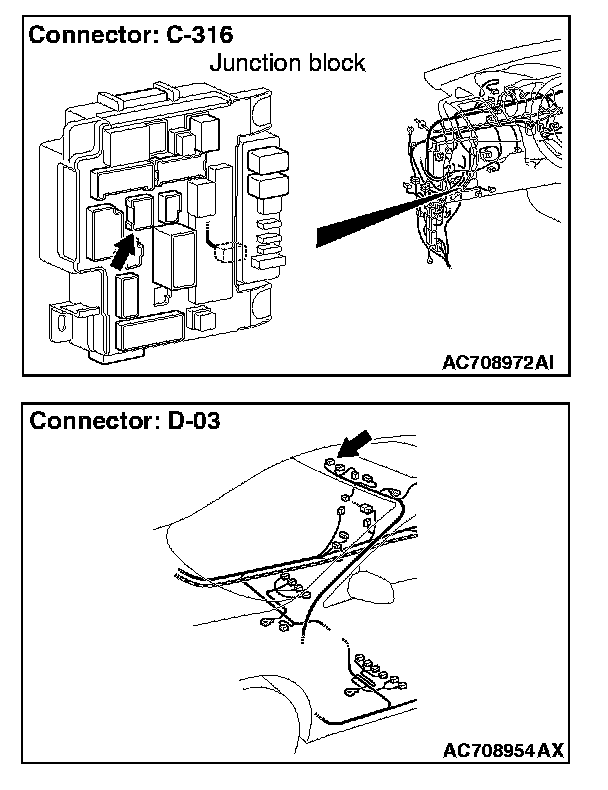 Connector: C-316
Junction block

AC708972AI

Connector: D-03

AC708954AX