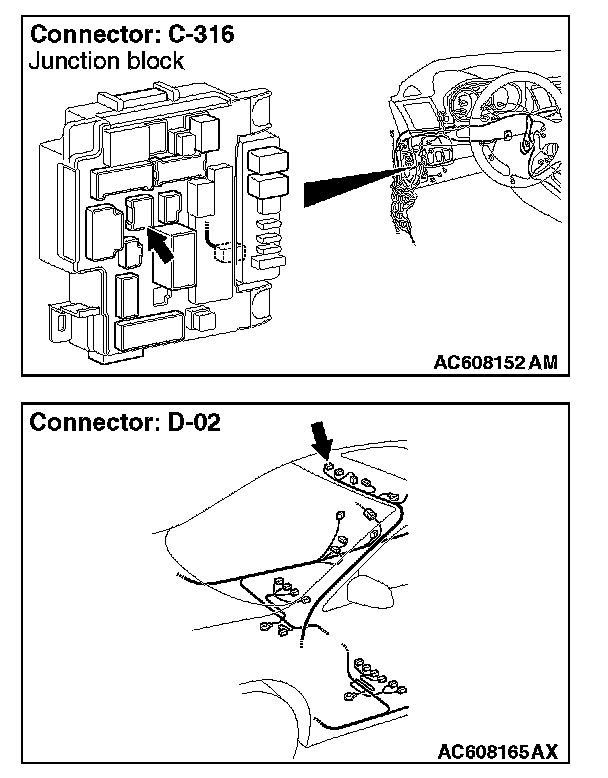 Connector: C-316
Junction block

AC608152 AM

Connector: D-02

AC608165 AX