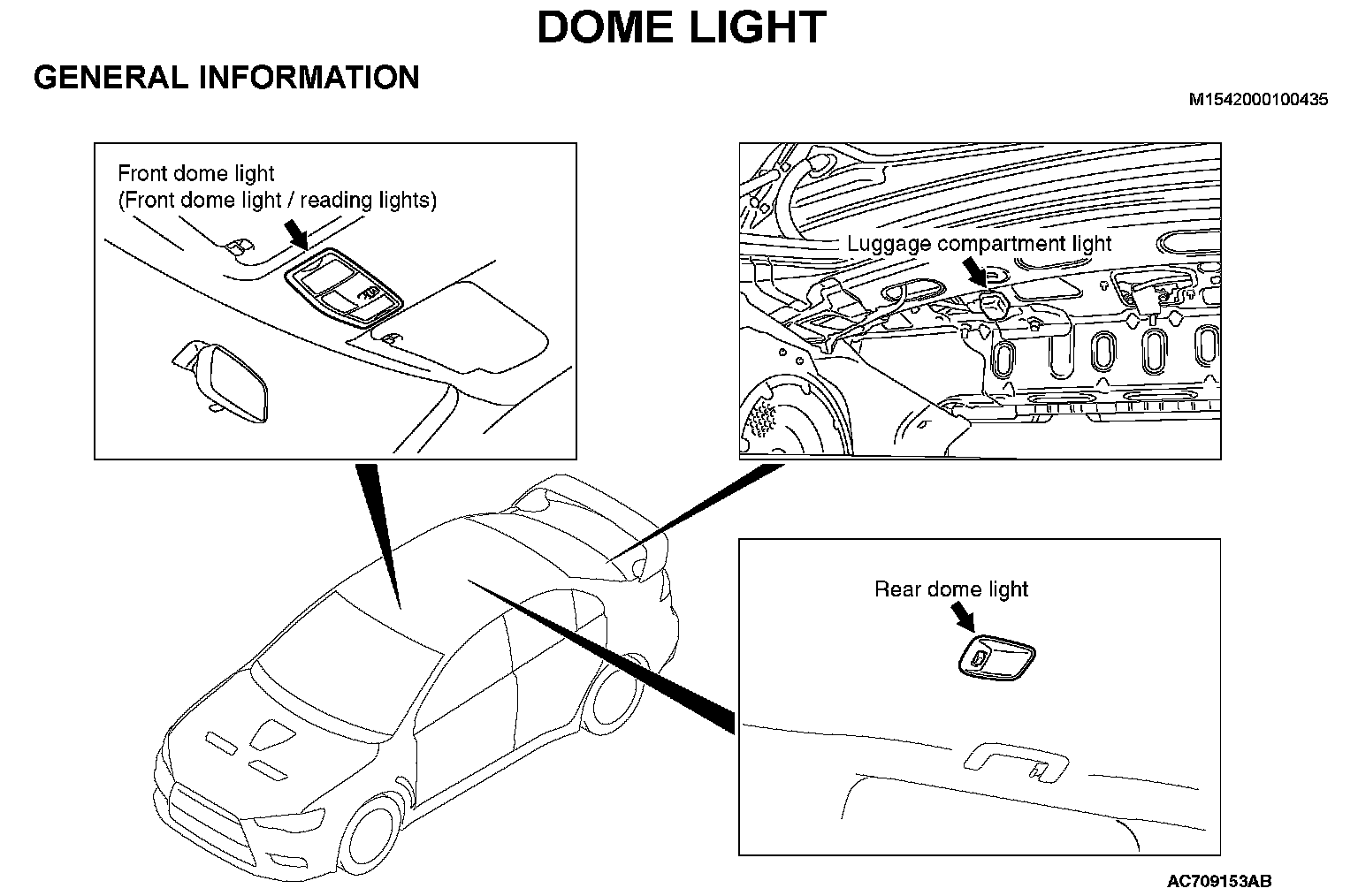 DOME LIGHT

GENERAL INFORMATION

M1542000100435

Front dome light
(Front dome light / reading lights)

Luggage compartment light

Rear dome light

AC709153AB