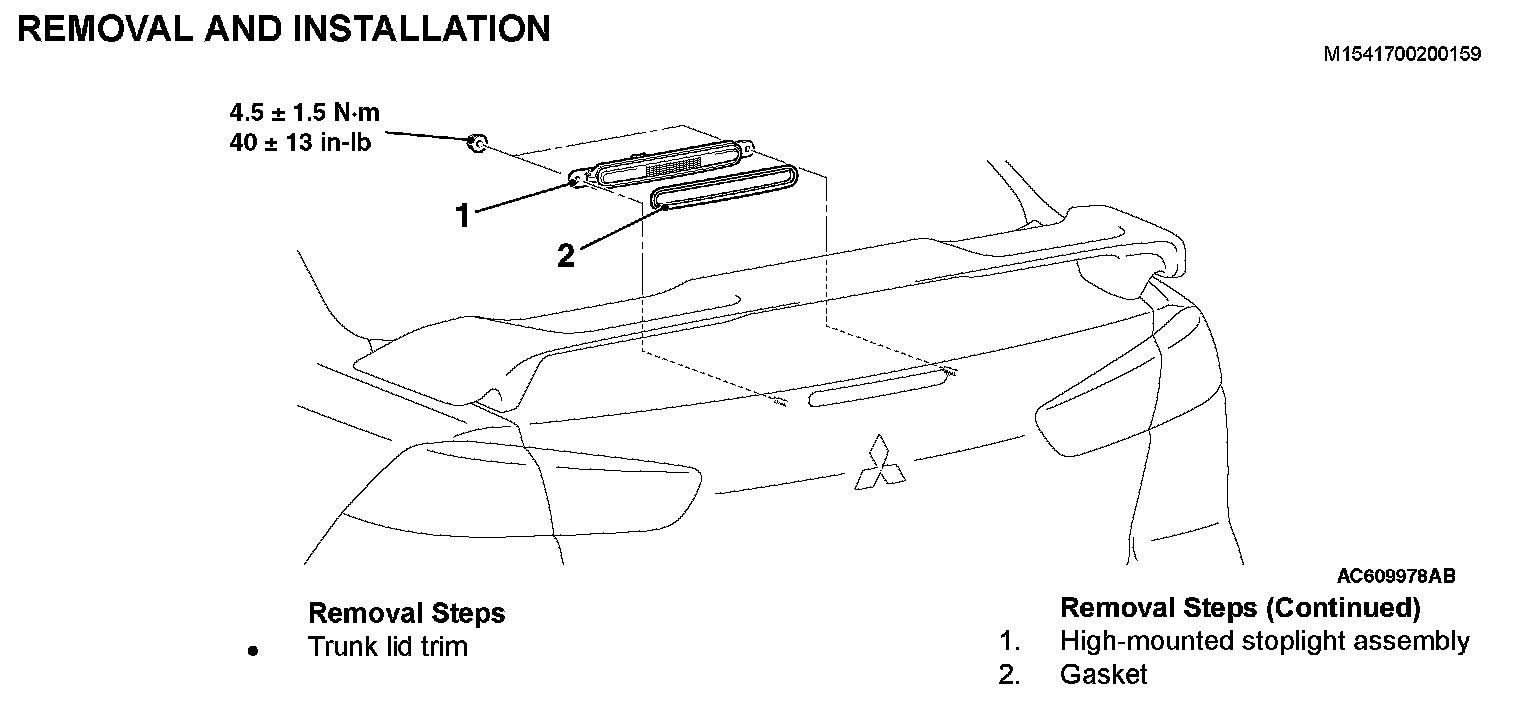 REMOVAL AND INSTALLATION

M1541700200159

4.5 ± 1.5 N·m
40 ± 13 in-lb

1

2

AC609978AB

Removal Steps
• Trunk lid trim

Removal Steps (Continued)
1. High-mounted stoplight assembly
2. Gasket