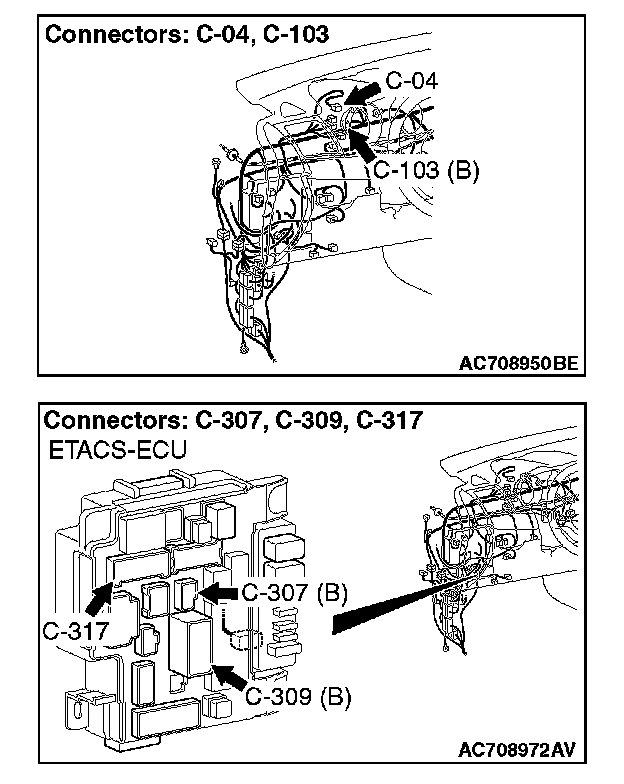 Connectors: C-04, C-103

C-04

C-103 (B)

AC708950BE

Connectors: C-307, C-309, C-317

ETACS-ECU

C-307 (B)

C-317

C-309 (B)

AC708972AV