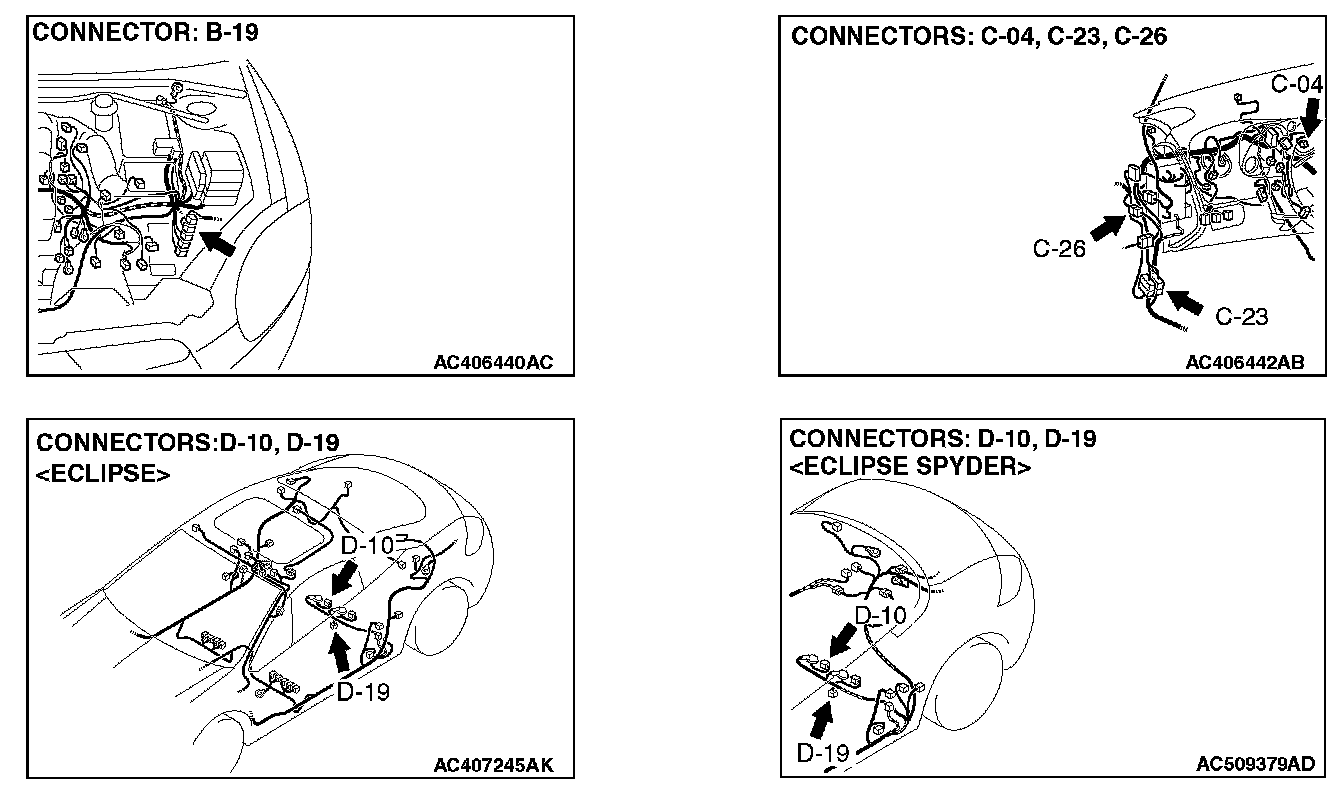 CONNECTOR: B-19

AC406440AC

CONNECTORS: C-04, C-23, C-26

C-04

C-26

C-23

AC406442AB

CONNECTORS:D-10, D-19
<ECLIPSE>

D-10

D-19

AC407245AK

CONNECTORS: D-10, D-19
<ECLIPSE SPYDER>

D-10

D-19

AC509379AD