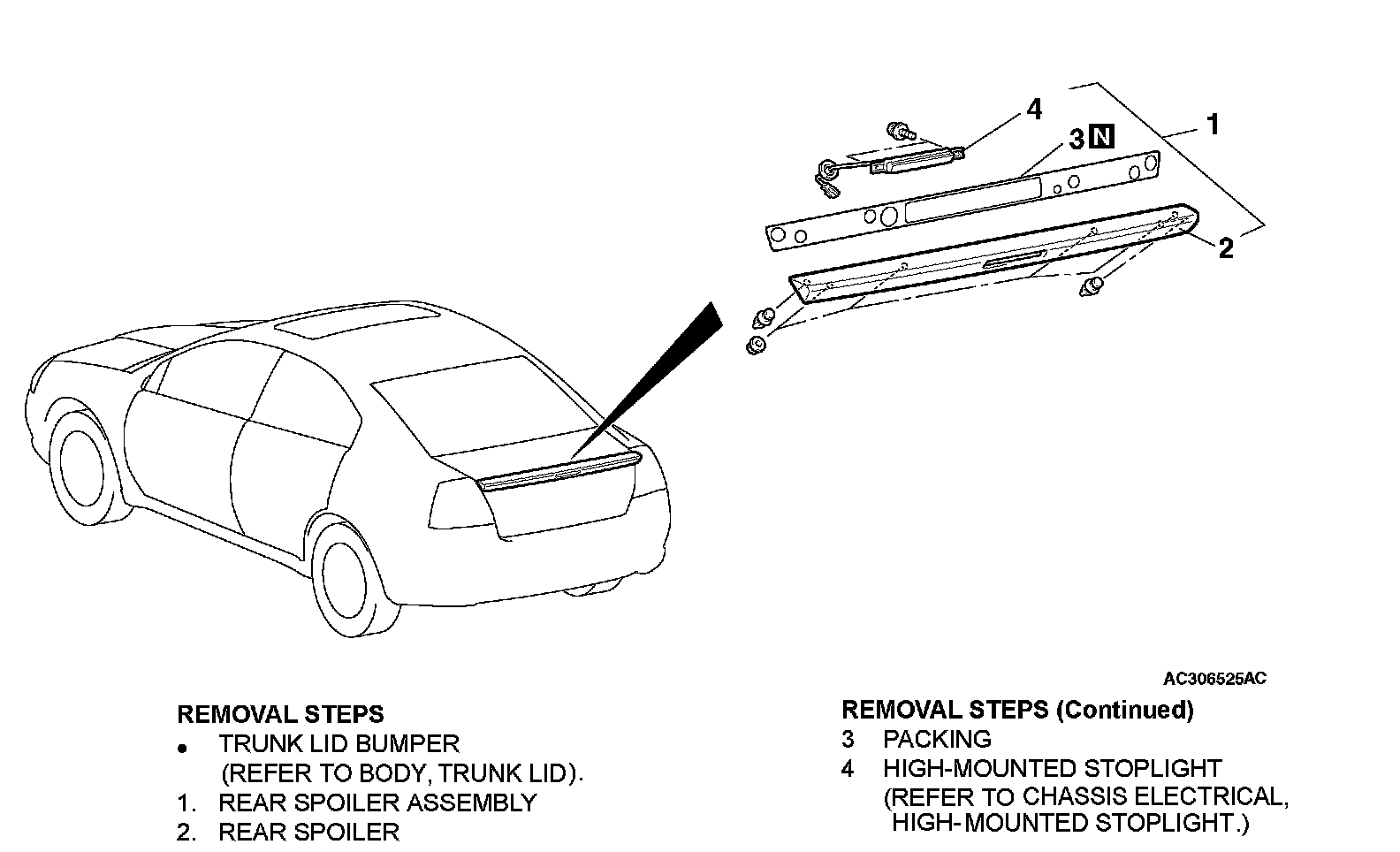 4

3 N

1

2

AC306525AC

REMOVAL STEPS
• TRUNK LID BUMPER (REFER TO BODY, TRUNK LID).
1. REAR SPOILER ASSEMBLY
2. REAR SPOILER

REMOVAL STEPS (Continued)
3 PACKING
4 HIGH-MOUNTED STOPLIGHT (REFER TO CHASSIS ELECTRICAL, HIGH-MOUNTED STOPLIGHT.)