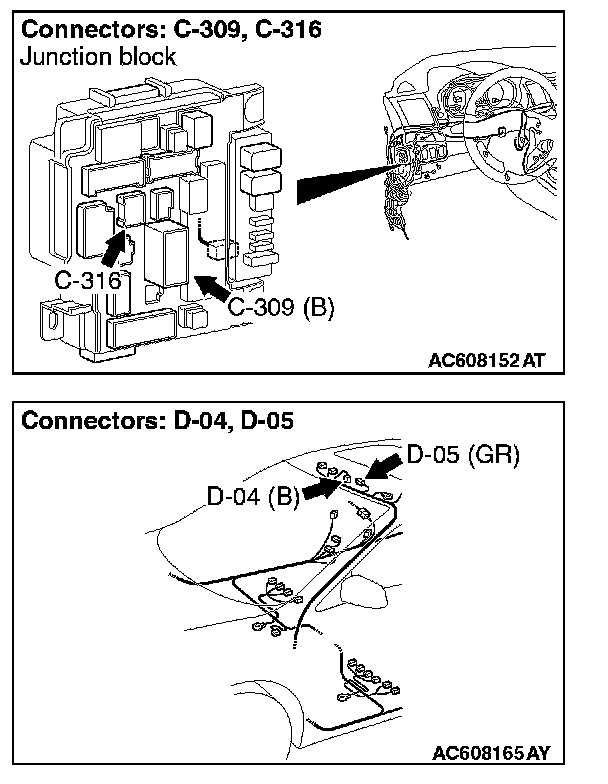 Connectors: C-309, C-316
Junction block

C-316
C-309 (B)

AC608152 AT

Connectors: D-04, D-05

D-05 (GR)
D-04 (B)

AC608165 AY