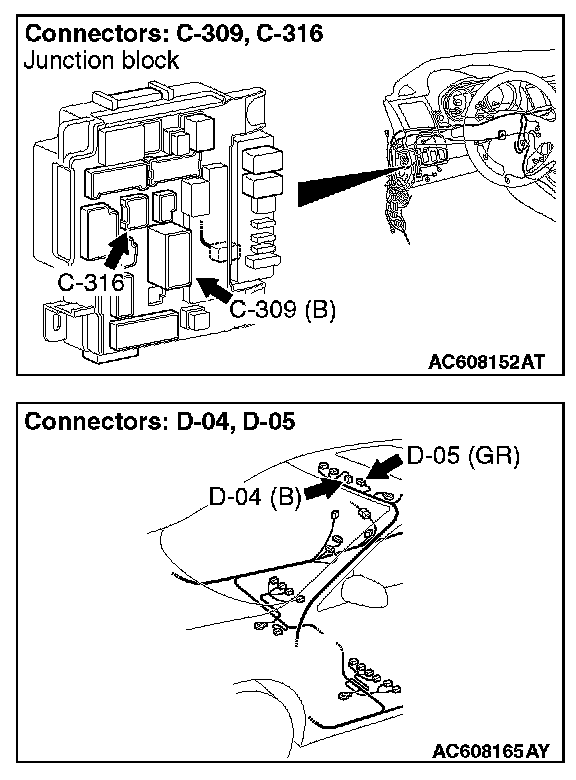 Connectors: C-309, C-316
Junction block

C-316
C-309 (B)

AC608152AT

Connectors: D-04, D-05

D-05 (GR)
D-04 (B)

AC608165AY