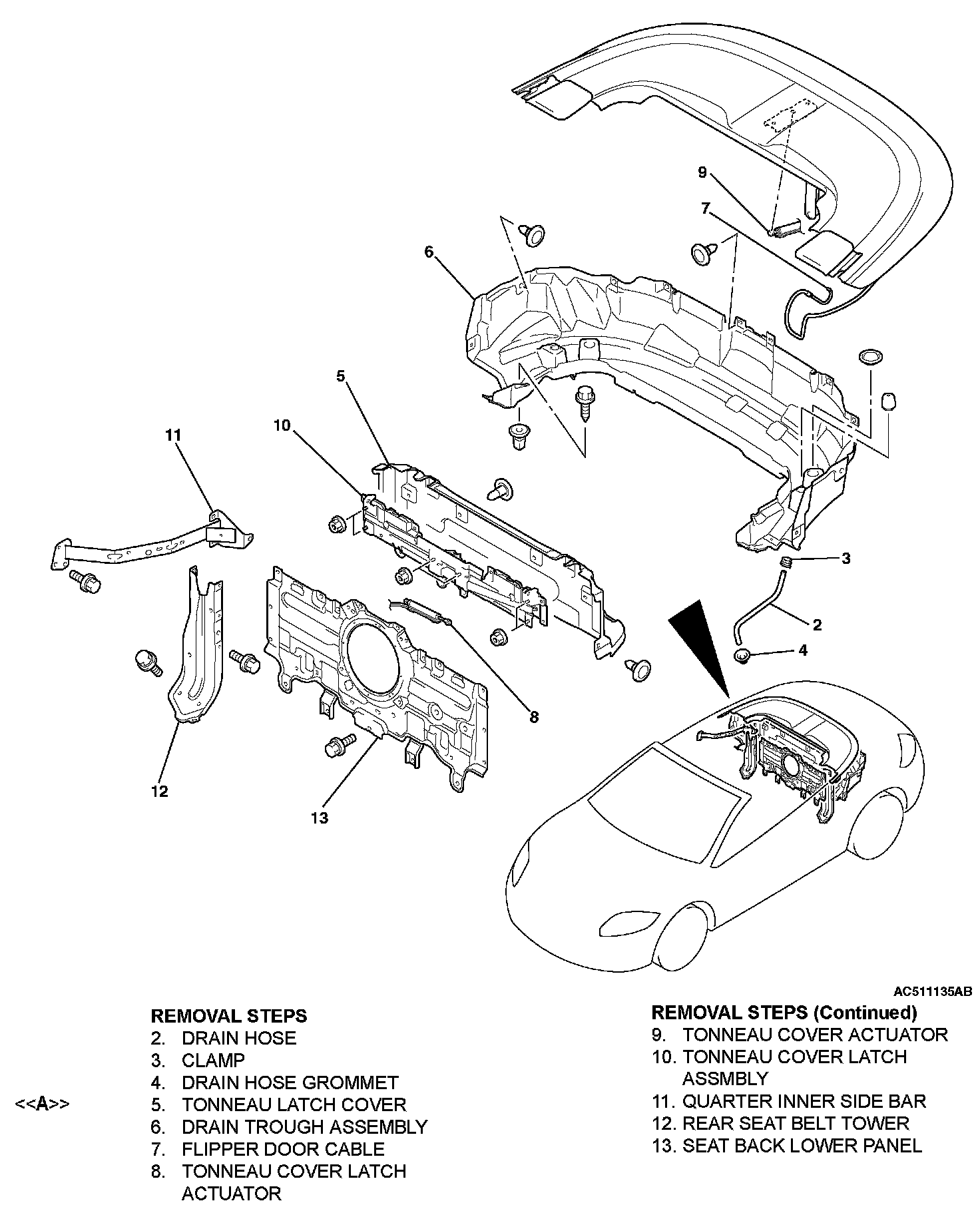 9

7

6

5

10

11

3

2

4

8

12

13

AC511135AB

REMOVAL STEPS
2. DRAIN HOSE
3. CLAMP
4. DRAIN HOSE GROMMET
<<A>> 5. TONNEAU LATCH COVER
6. DRAIN TROUGH ASSEMBLY
7. FLIPPER DOOR CABLE
8. TONNEAU COVER LATCH ACTUATOR

REMOVAL STEPS (Continued)
9. TONNEAU COVER ACTUATOR
10. TONNEAU COVER LATCH ASSMBLY
11. QUARTER INNER SIDE BAR
12. REAR SEAT BELT TOWER
13. SEAT BACK LOWER PANEL