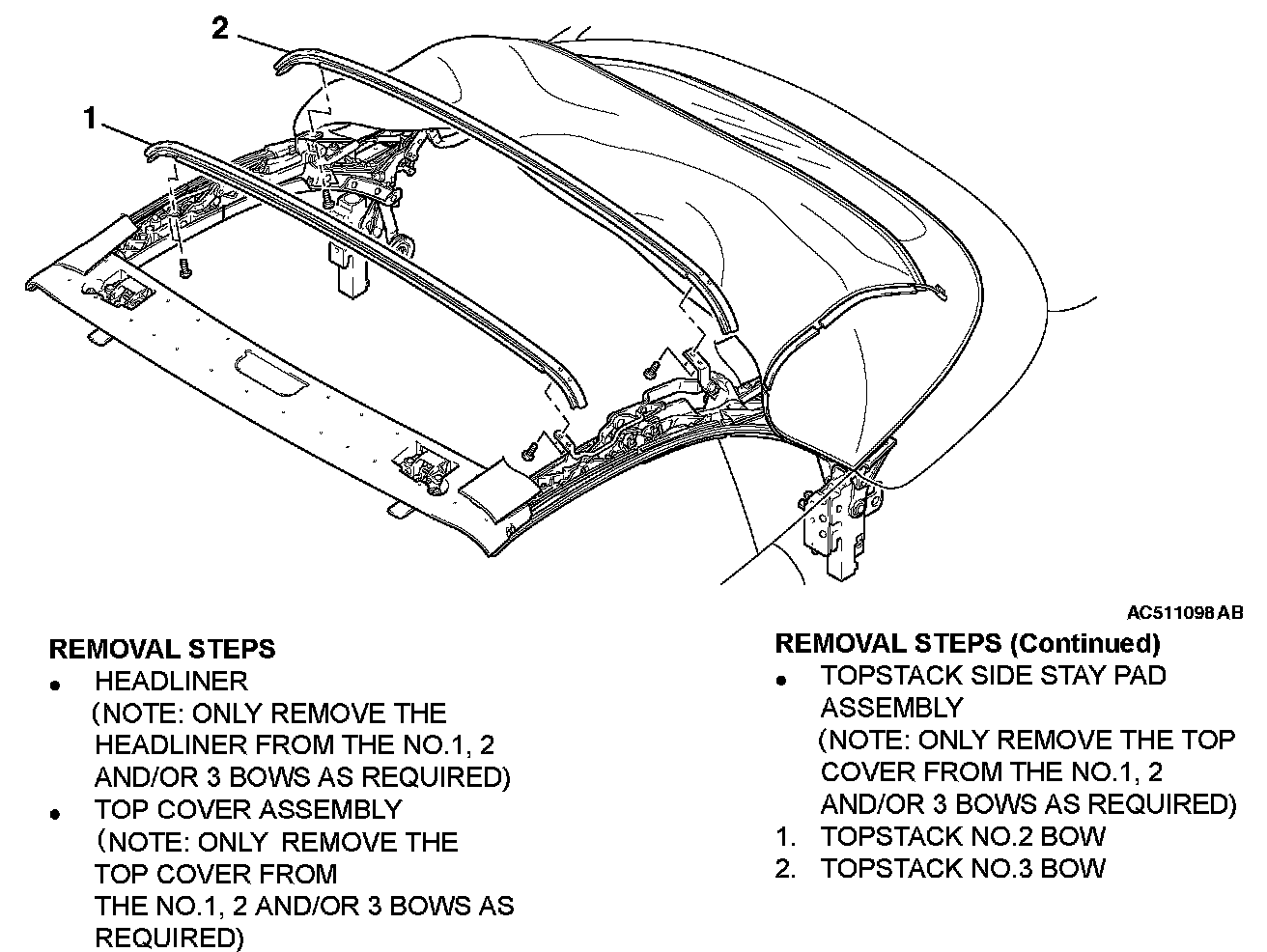 2

1

AC511098 AB

REMOVAL STEPS
• HEADLINER (NOTE: ONLY REMOVE THE HEADLINER FROM THE NO.1, 2 AND/OR 3 BOWS AS REQUIRED)
• TOP COVER ASSEMBLY (NOTE: ONLY REMOVE THE TOP COVER FROM THE NO.1, 2 AND/OR 3 BOWS AS REQUIRED)

REMOVAL STEPS (Continued)
• TOPSTACK SIDE STAY PAD ASSEMBLY (NOTE: ONLY REMOVE THE TOP COVER FROM THE NO.1, 2 AND/OR 3 BOWS AS REQUIRED)
1. TOPSTACK NO.2 BOW
2. TOPSTACK NO.3 BOW