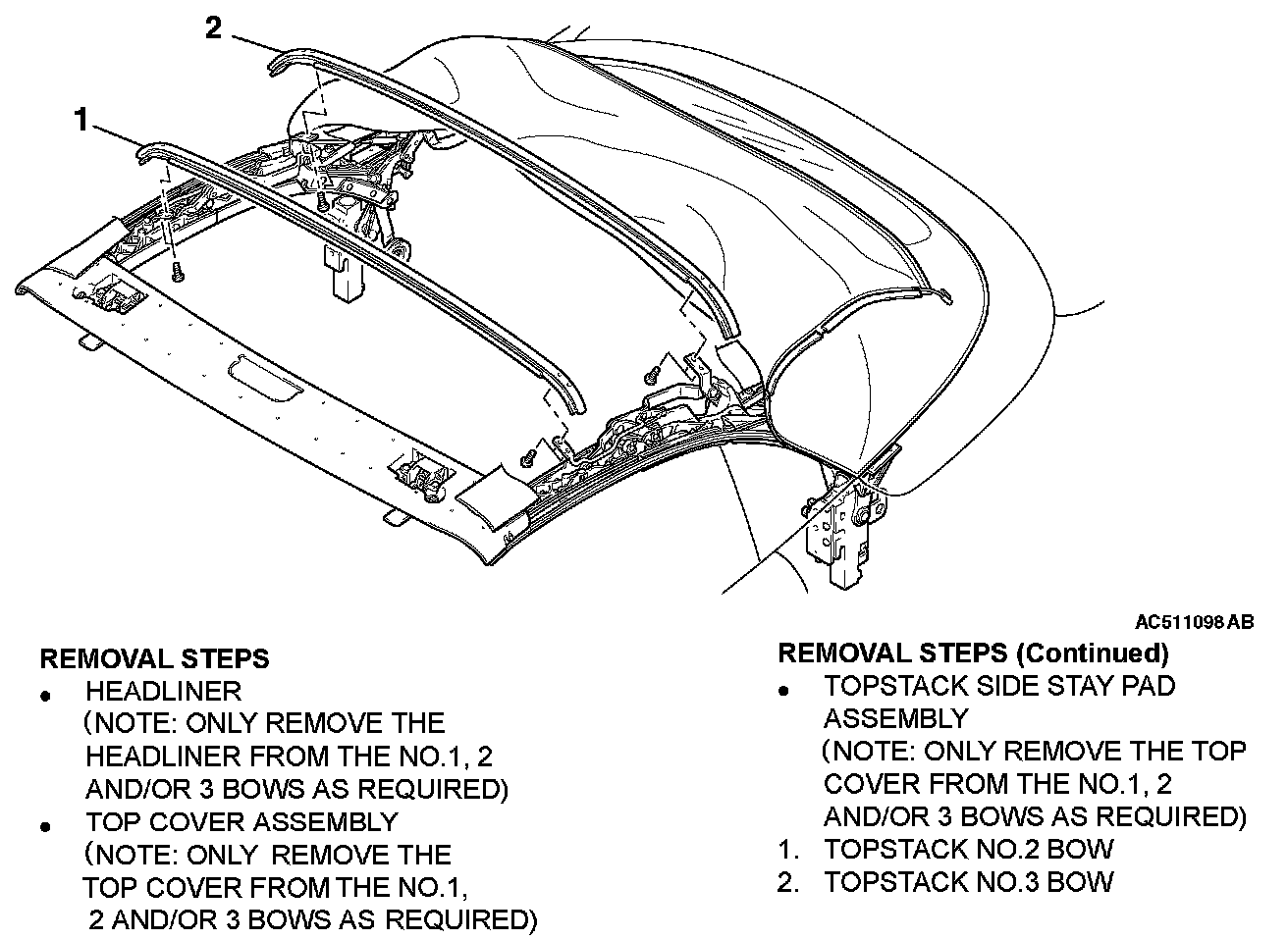 2

1

AC511098 AB

REMOVAL STEPS
• HEADLINER
(NOTE: ONLY REMOVE THE HEADLINER FROM THE NO.1, 2 AND/OR 3 BOWS AS REQUIRED)
• TOP COVER ASSEMBLY
(NOTE: ONLY REMOVE THE TOP COVER FROM THE NO.1, 2 AND/OR 3 BOWS AS REQUIRED)

REMOVAL STEPS (Continued)
• TOPSTACK SIDE STAY PAD ASSEMBLY
(NOTE: ONLY REMOVE THE TOP COVER FROM THE NO.1, 2 AND/OR 3 BOWS AS REQUIRED)
1. TOPSTACK NO.2 BOW
2. TOPSTACK NO.3 BOW