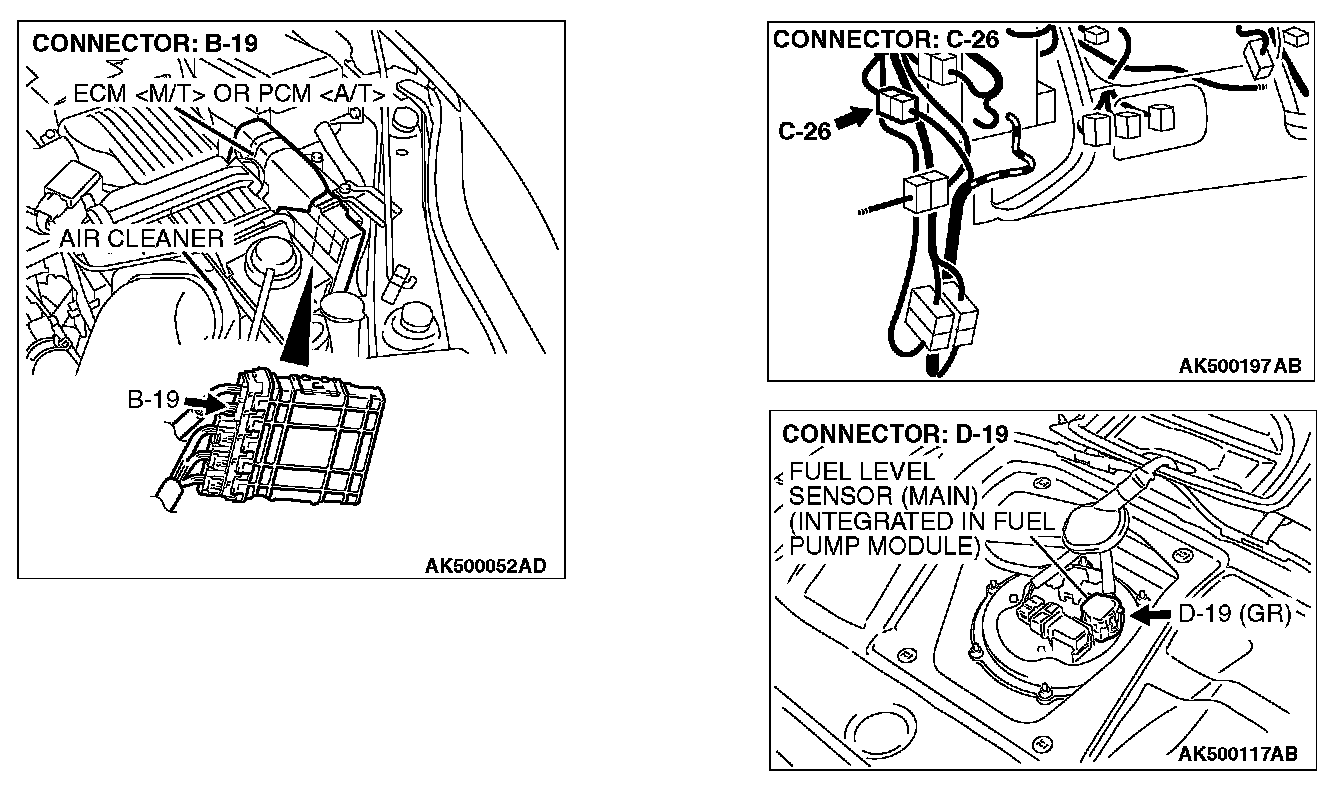 CONNECTOR: B-19

ECM <M/T> OR PCM <A/T>

AIR CLEANER

B-19

AK500052AD

CONNECTOR: C-26

C-26

AK500197AB

CONNECTOR: D-19

FUEL LEVEL SENSOR (MAIN) (INTEGRATED IN FUEL PUMP MODULE)

D-19 (GR)

AK500117AB