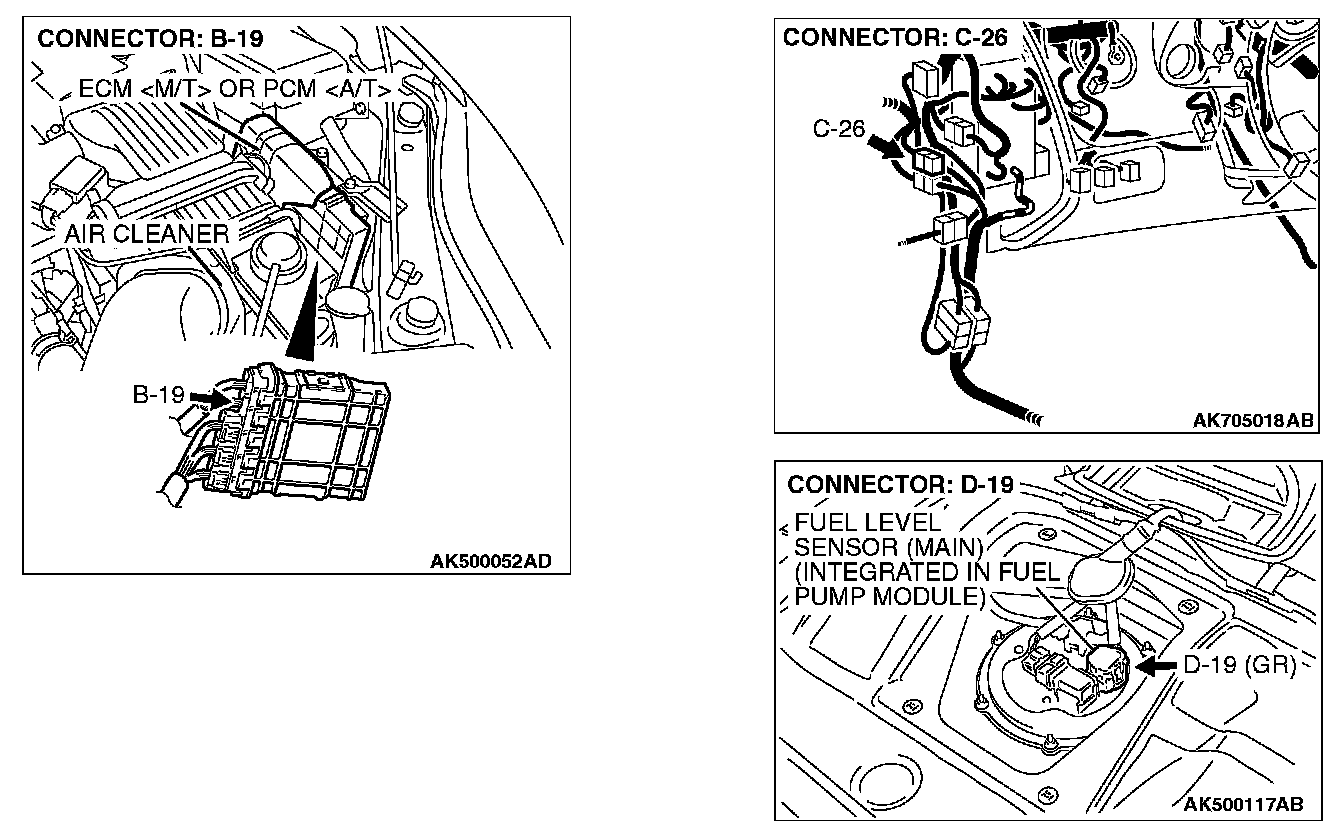 CONNECTOR: B-19

ECM <M/T> OR PCM <A/T>

AIR CLEANER

B-19

AK500052AD

CONNECTOR: C-26

C-26

AK705018AB

CONNECTOR: D-19

FUEL LEVEL SENSOR (MAIN) (INTEGRATED IN FUEL PUMP MODULE)

D-19 (GR)

AK500117AB