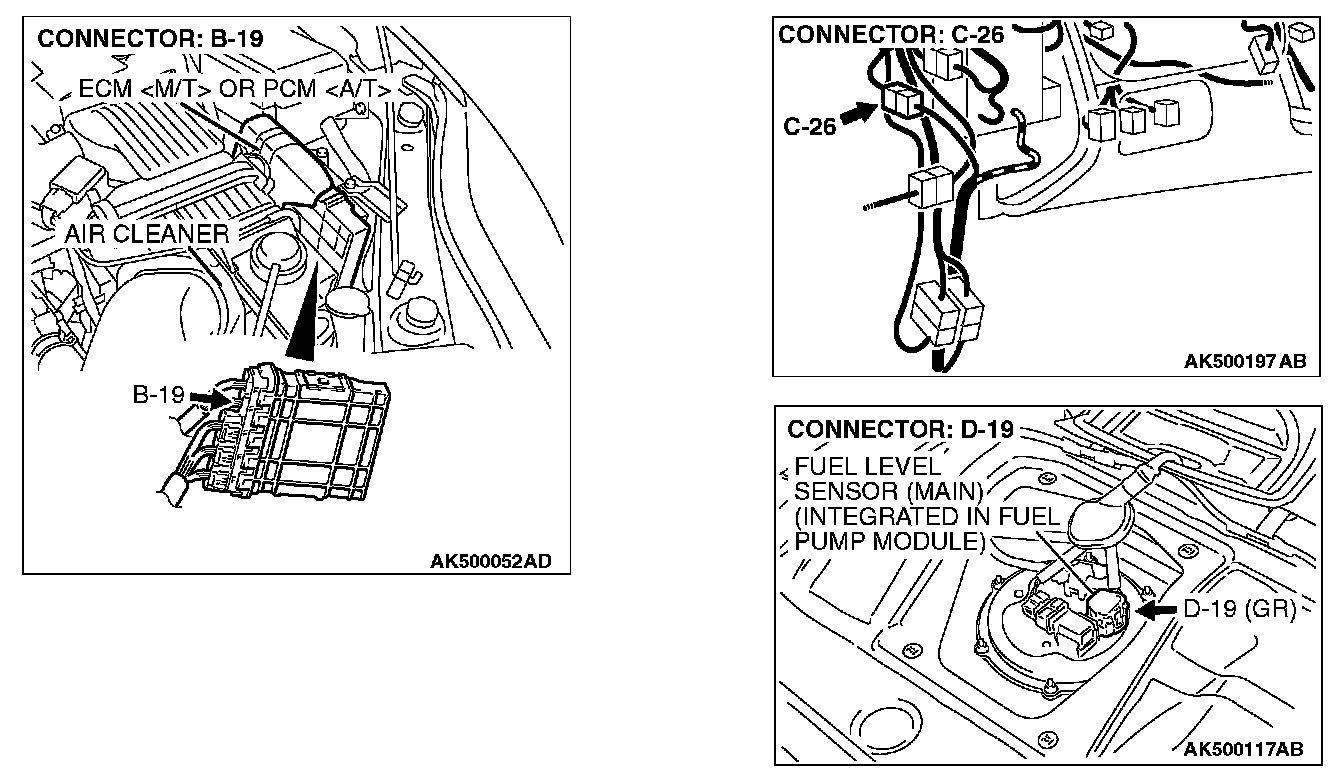 CONNECTOR: B-19

ECM <M/T> OR PCM <A/T>

AIR CLEANER

B-19

AK500052AD

CONNECTOR: C-26

C-26

AK500197AB

CONNECTOR: D-19

FUEL LEVEL SENSOR (MAIN) (INTEGRATED IN FUEL PUMP MODULE)

D-19 (GR)

AK500117AB