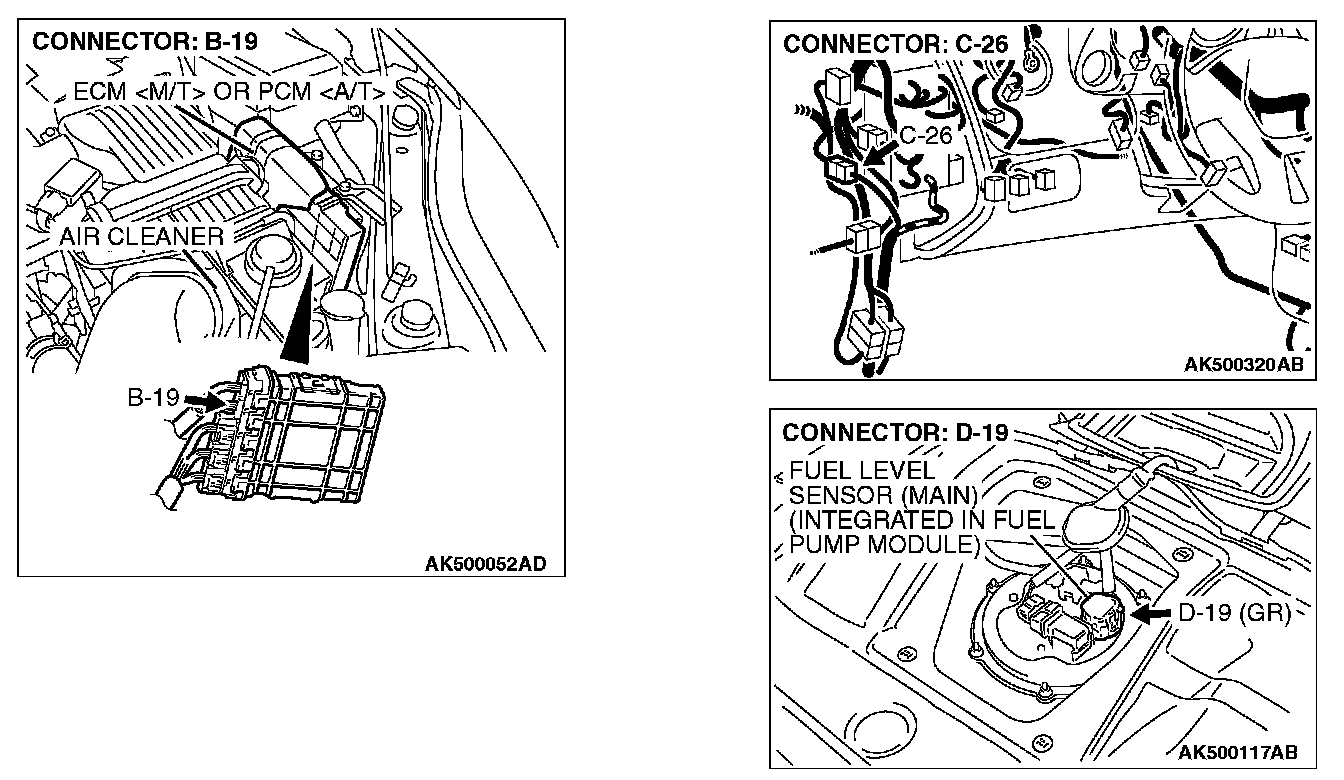 CONNECTOR: B-19

ECM <M/T> OR PCM <A/T>

AIR CLEANER

B-19

AK500052AD

CONNECTOR: C-26

C-26

AK500320AB

CONNECTOR: D-19

FUEL LEVEL SENSOR (MAIN) (INTEGRATED IN FUEL PUMP MODULE)

D-19 (GR)

AK500117AB