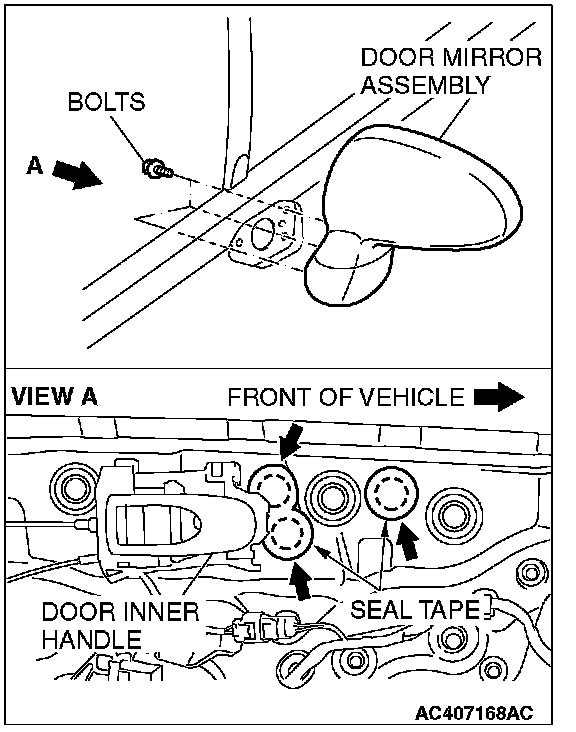 DOOR MIRROR ASSEMBLY

BOLTS

A

VIEW A

FRONT OF VEHICLE

DOOR INNER HANDLE

SEAL TAPE

AC407168AC