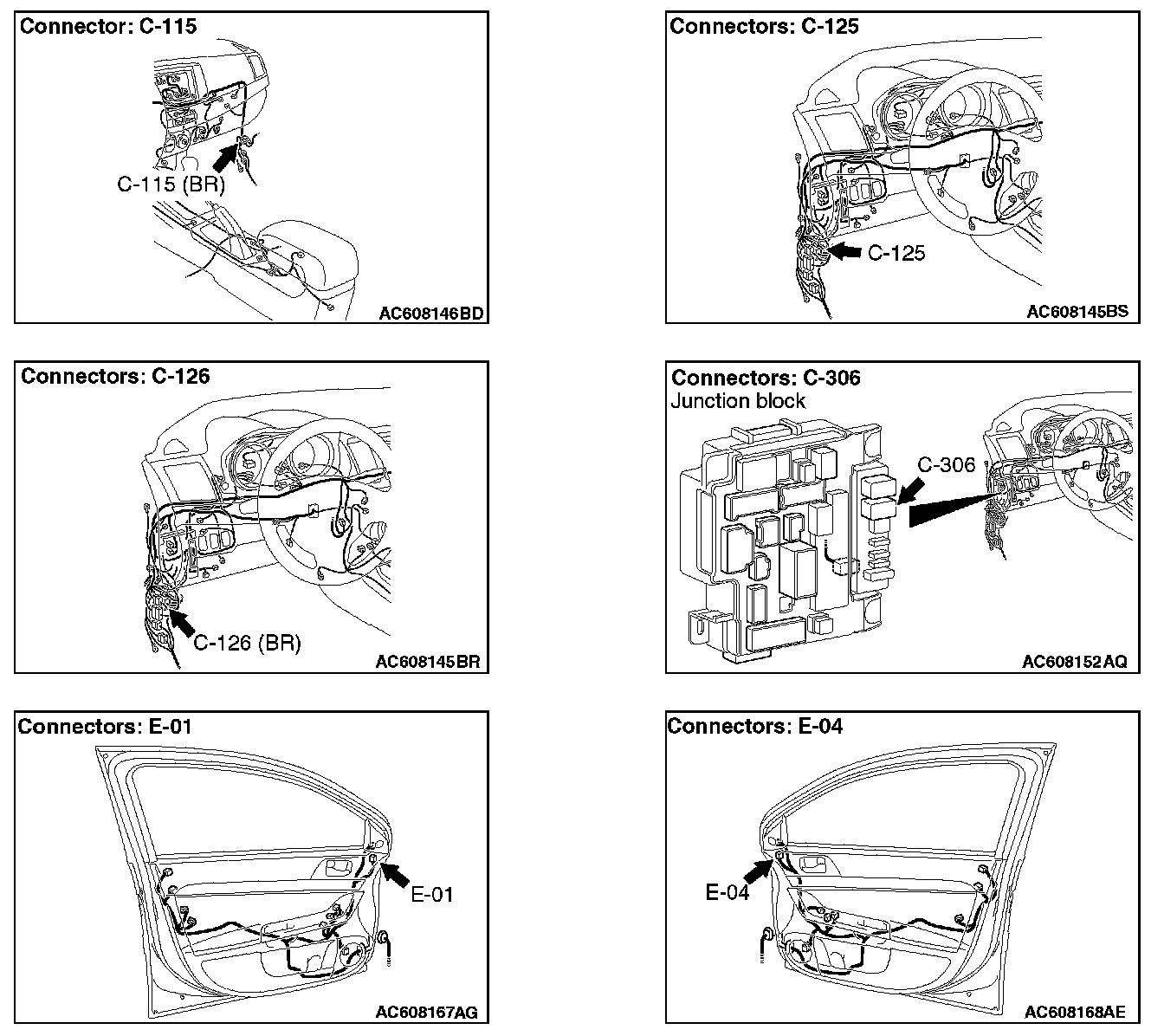 Connector: C-115

C-115 (BR)

AC608146BD

Connectors: C-125

C-125

AC608145BS

Connectors: C-126

C-126 (BR)

AC608145BR

Connectors: C-306
Junction block

C-306

AC608152AQ

Connectors: E-01

E-01

AC608167AG

Connectors: E-04

E-04

AC608168AE