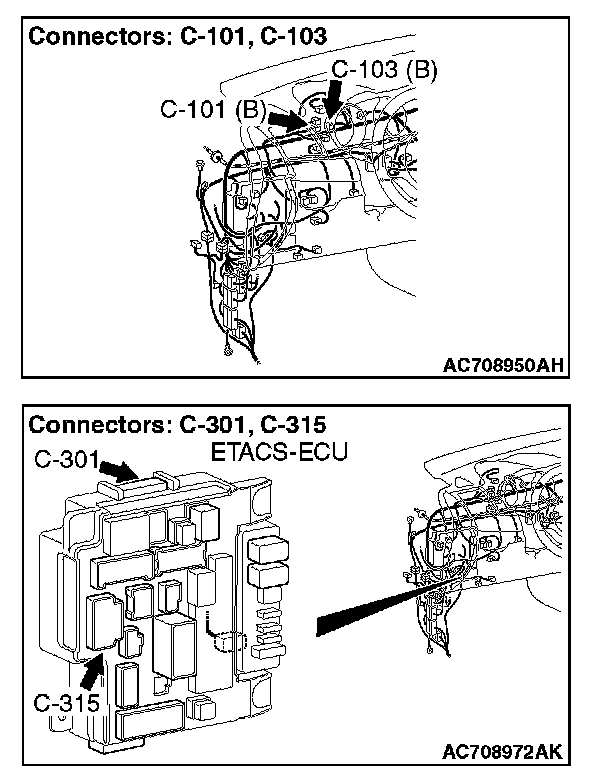 Connectors: C-101, C-103

C-103 (B)

C-101 (B)

AC708950AH

Connectors: C-301, C-315

C-301

ETACS-ECU

C-315

AC708972AK