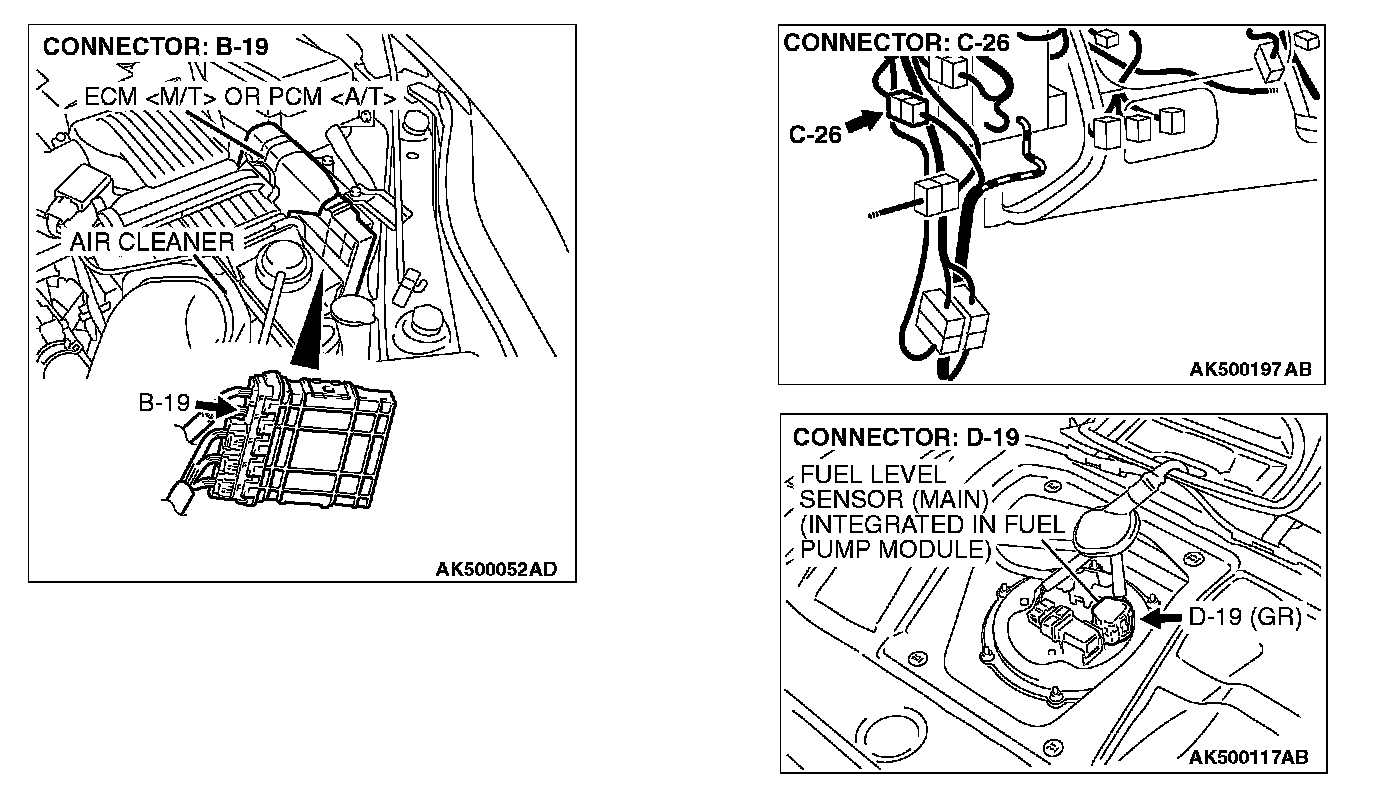 CONNECTOR: B-19

ECM <M/T> OR PCM <A/T>

AIR CLEANER

B-19

AK500052AD

CONNECTOR: C-26

C-26

AK500197AB

CONNECTOR: D-19

FUEL LEVEL SENSOR (MAIN) (INTEGRATED IN FUEL PUMP MODULE)

D-19 (GR)

AK500117AB