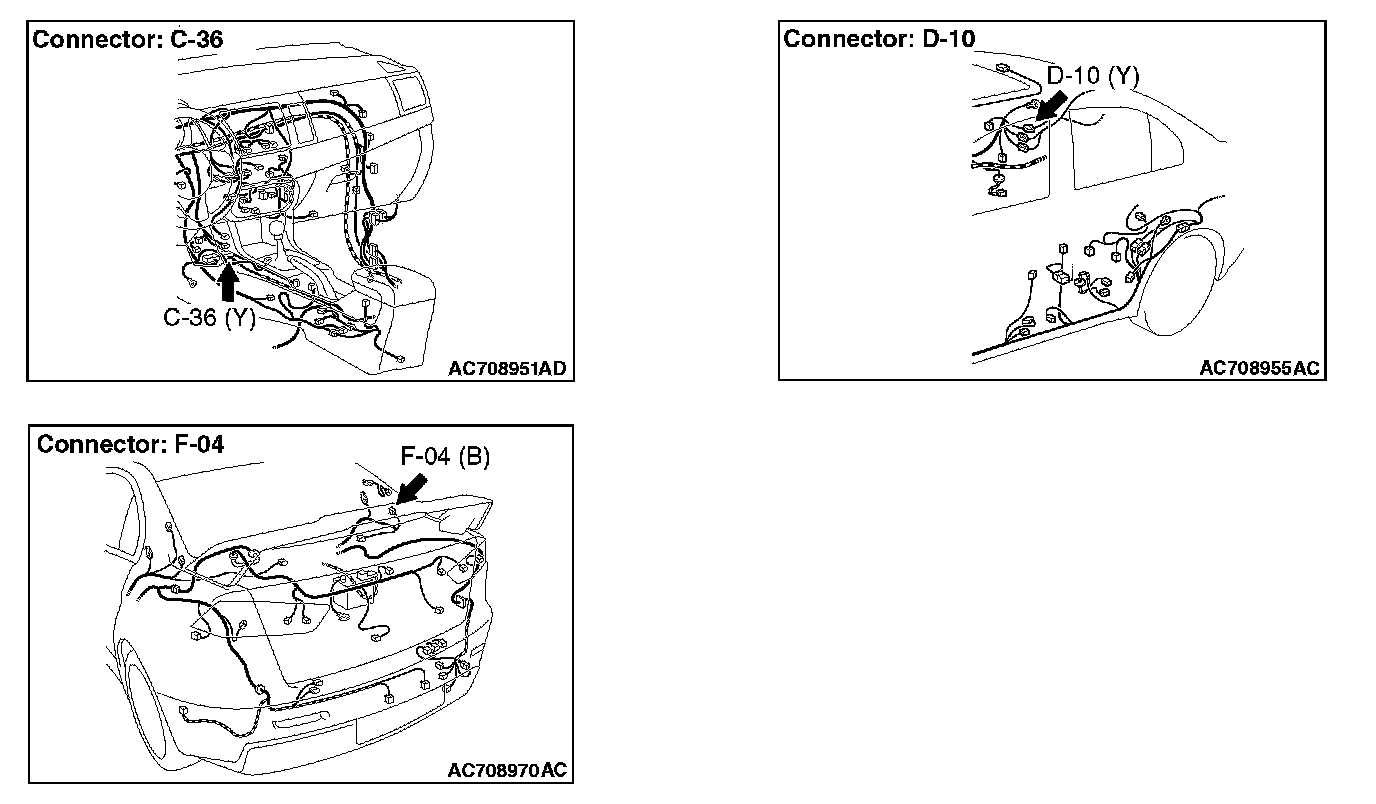 Connector: C-36

C-36 (Y)

AC708951AD

Connector: D-10

D-10 (Y)

AC708955AC

Connector: F-04

F-04 (B)

AC708970AC