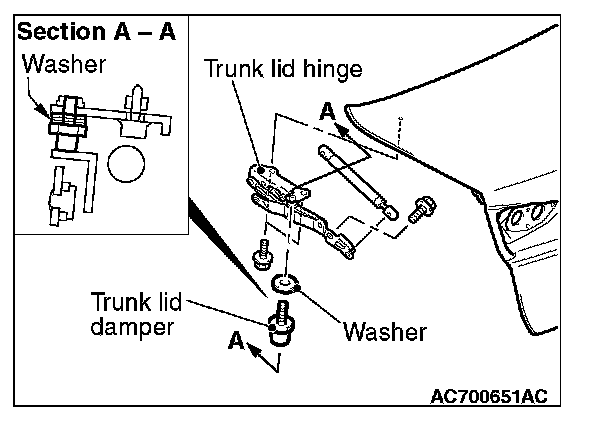 Section A – A
Washer

Trunk lid hinge

A

Trunk lid damper

Washer

A

AC700651AC