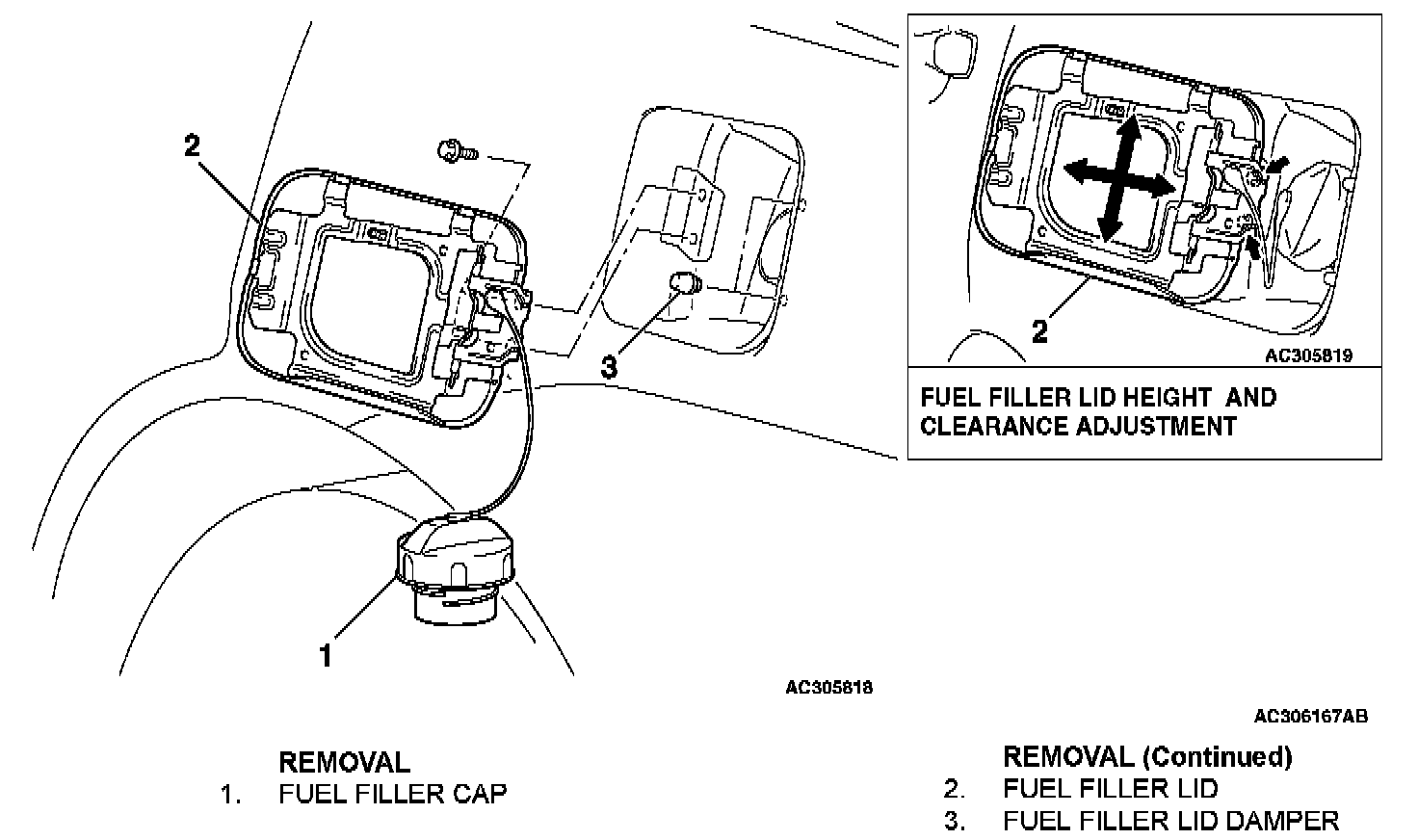 2

3

1

AC305818

2

AC305819

FUEL FILLER LID HEIGHT AND CLEARANCE ADJUSTMENT

AC306167AB

REMOVAL
1. FUEL FILLER CAP

REMOVAL (Continued)
2. FUEL FILLER LID
3. FUEL FILLER LID DAMPER