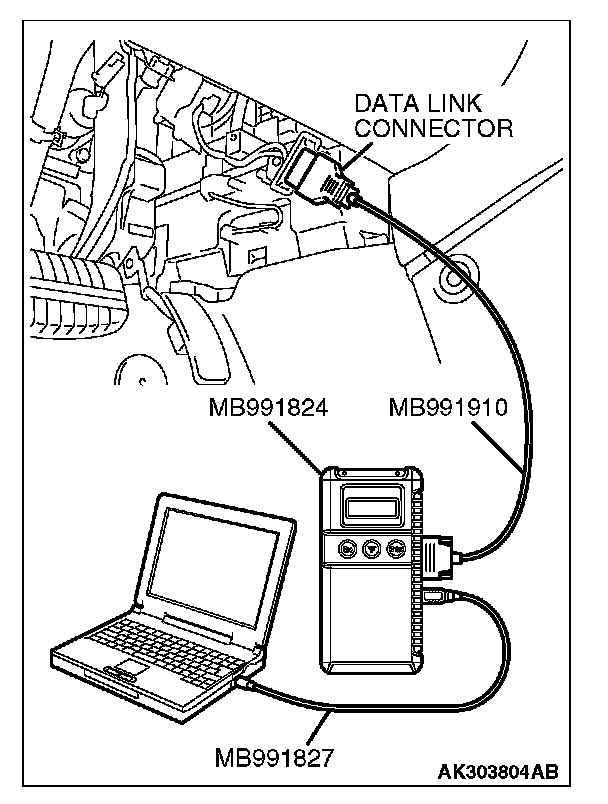 DATA LINK CONNECTOR

MB991824

MB991910

MB991827

AK303804AB