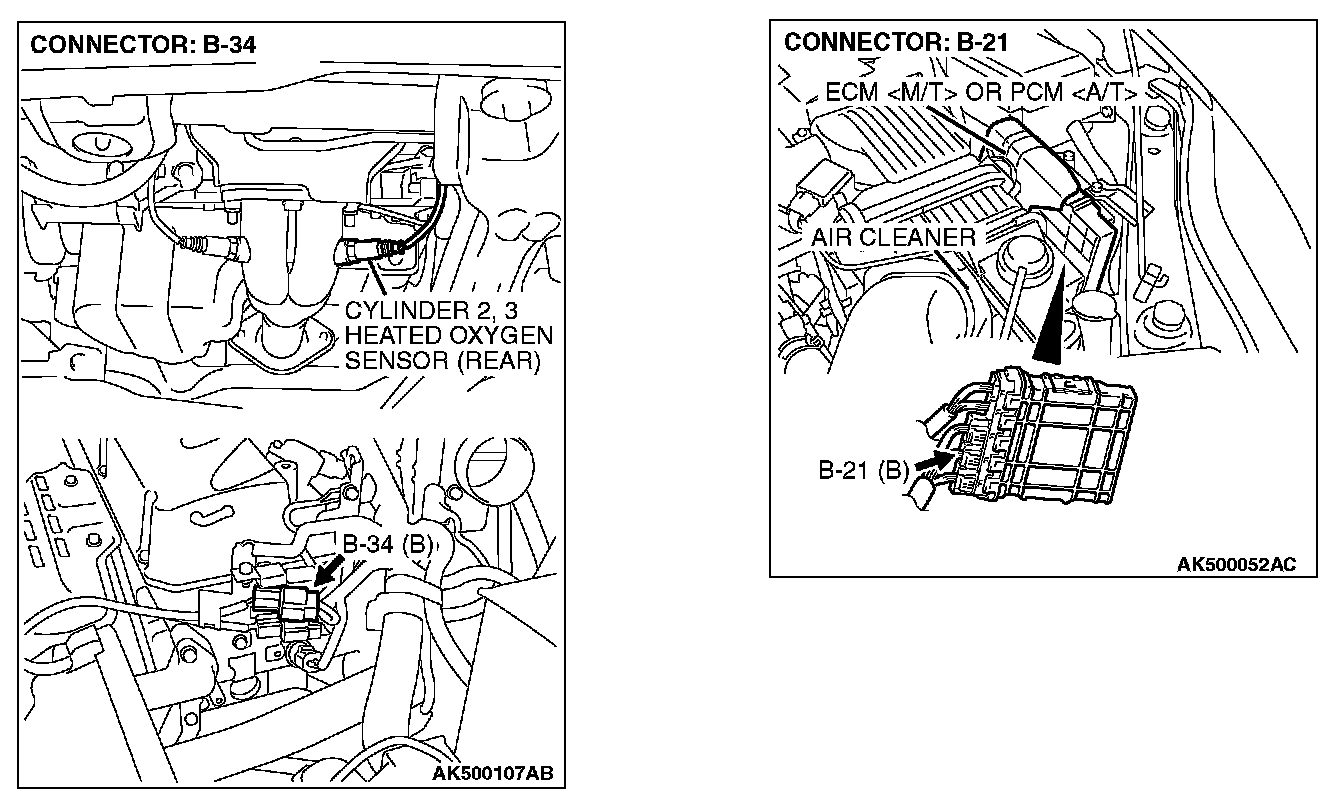 CONNECTOR: B-34

CYLINDER 2, 3 HEATED OXYGEN SENSOR (REAR)

B-34 (B)

AK500107AB

CONNECTOR: B-21

ECM <M/T> OR PCM <A/T>

AIR CLEANER

B-21 (B)

AK500052AC