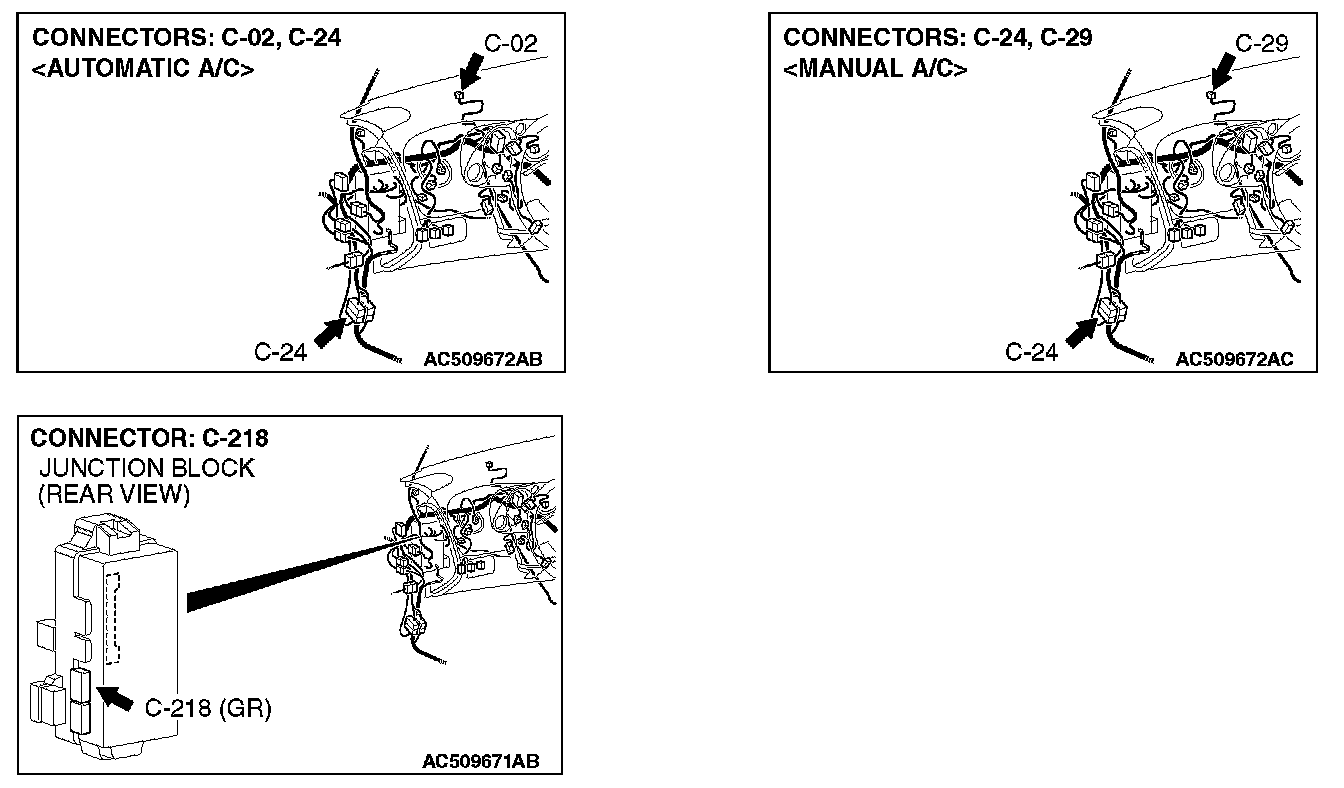 CONNECTORS: C-02, C-24
<AUTOMATIC A/C>

C-02

C-24

AC509672AB

CONNECTORS: C-24, C-29
<MANUAL A/C>

C-29

C-24

AC509672AC

CONNECTOR: C-218
JUNCTION BLOCK
(REAR VIEW)

C-218 (GR)

AC509671AB