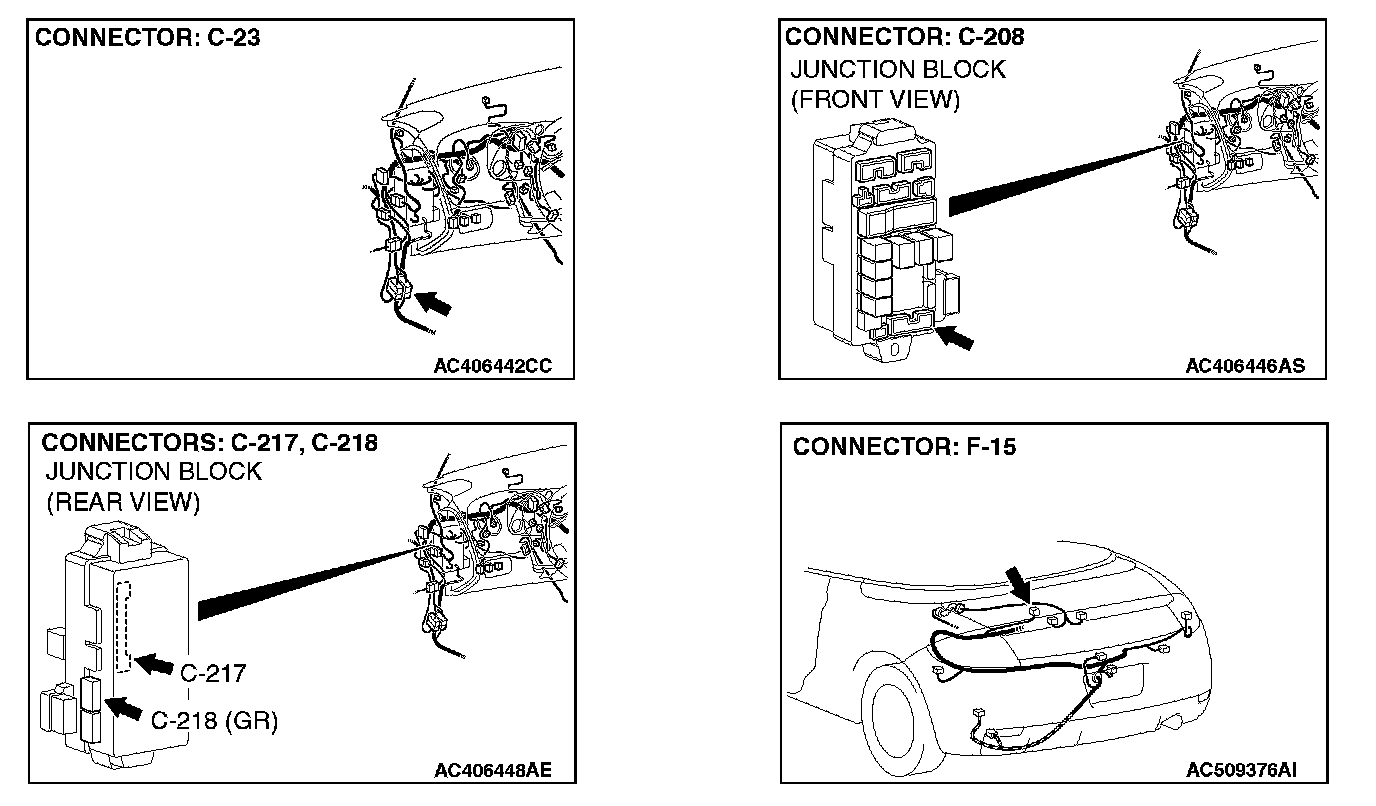 CONNECTOR: C-23

AC406442CC

CONNECTOR: C-208
JUNCTION BLOCK
(FRONT VIEW)

AC406446AS

CONNECTORS: C-217, C-218
JUNCTION BLOCK
(REAR VIEW)

C-217
C-218 (GR)

AC406448AE

CONNECTOR: F-15

AC509376AI