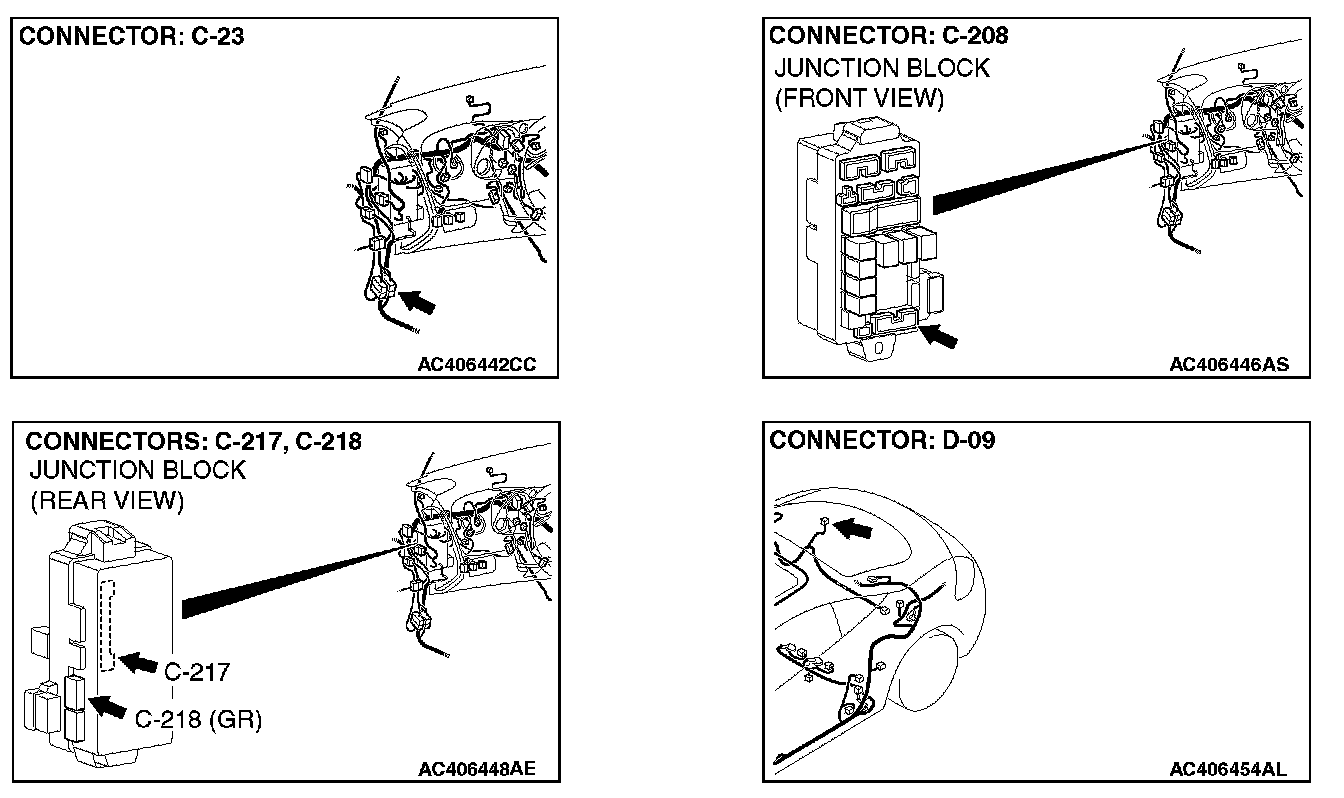 CONNECTOR: C-23

AC406442CC

CONNECTOR: C-208
JUNCTION BLOCK
(FRONT VIEW)

AC406446AS

CONNECTORS: C-217, C-218
JUNCTION BLOCK
(REAR VIEW)

C-217

C-218 (GR)

AC406448AE

CONNECTOR: D-09

AC406454AL