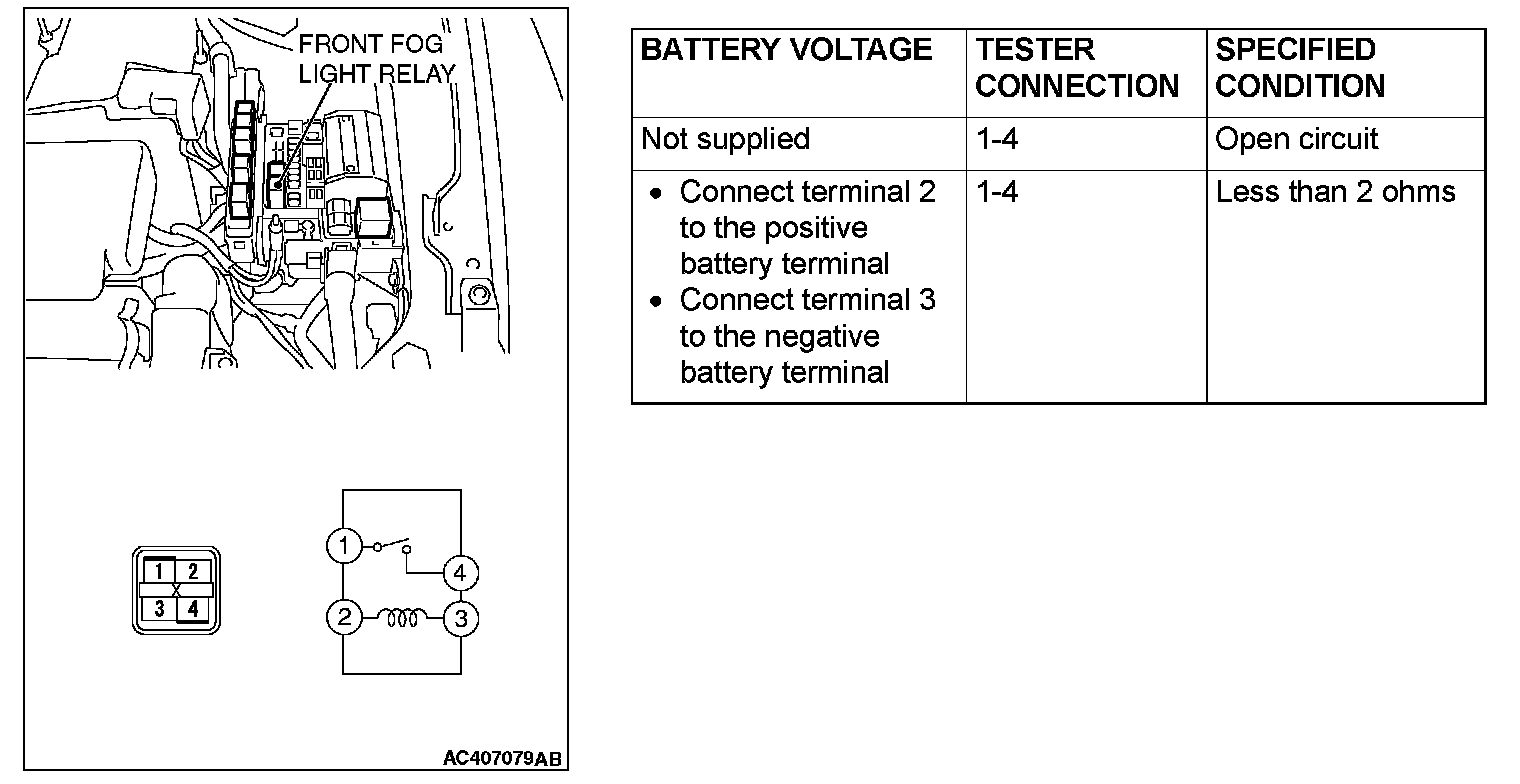 FRONT FOG LIGHT RELAY

1 2
3 4

1
4
2
3

AC407079AB

| BATTERY VOLTAGE | TESTER CONNECTION | SPECIFIED CONDITION |
|---|---|---|
| Not supplied | 1-4 | Open circuit |
| • Connect terminal 2 to the positive battery terminal • Connect terminal 3 to the negative battery terminal | 1-4 | Less than 2 ohms |