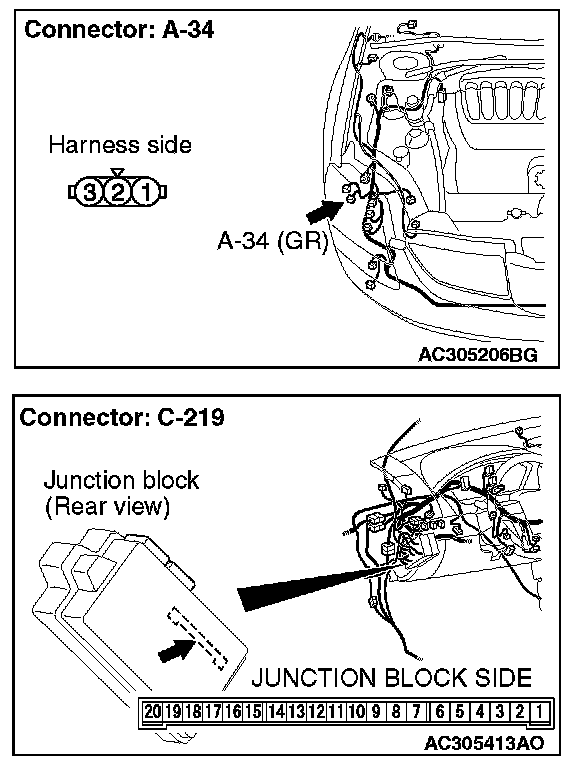 Connector: A-34

Harness side

3 2 1

A-34 (GR)

AC305206BG

Connector: C-219

Junction block (Rear view)

JUNCTION BLOCK SIDE

20 19 18 17 16 15 14 13 12 11 10 9 8 7 6 5 4 3 2 1

AC305413AO