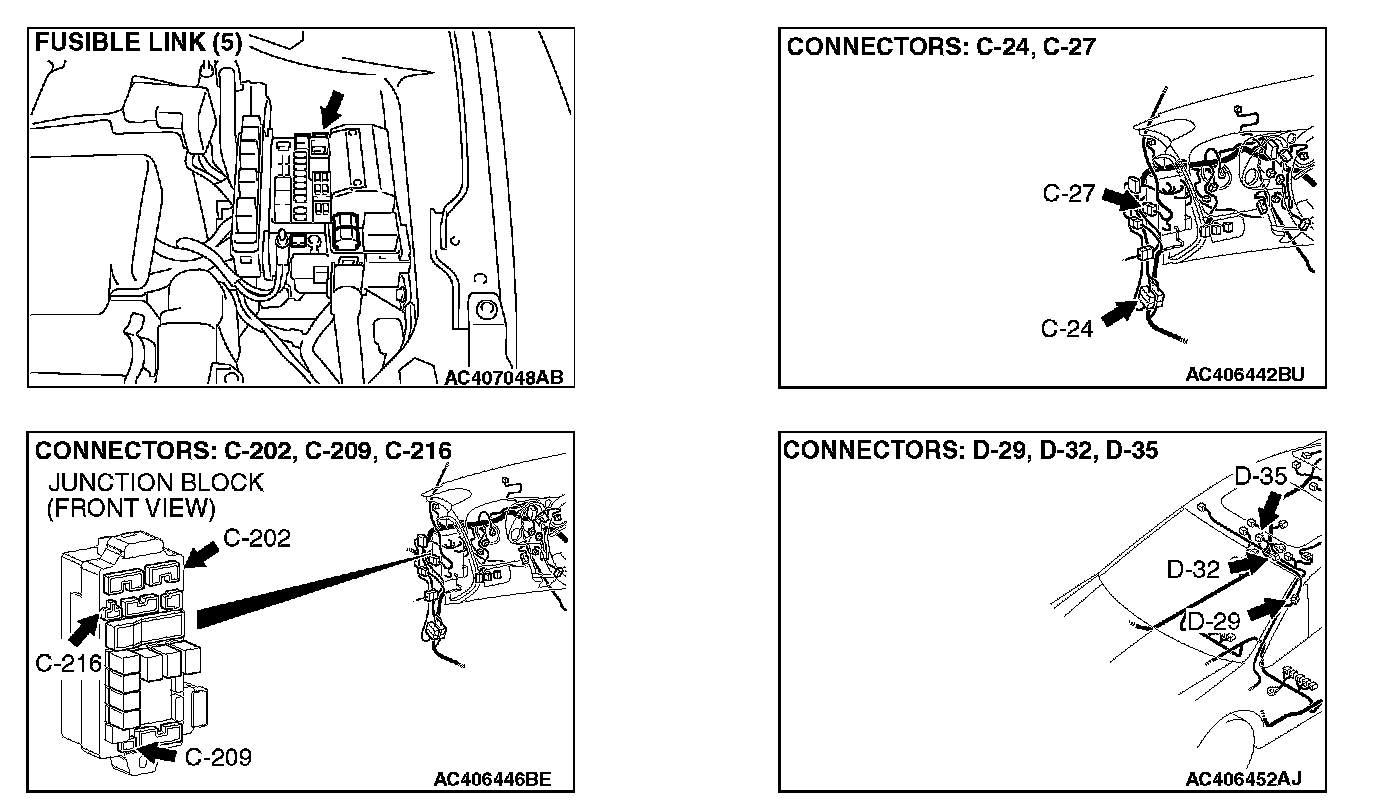 FUSIBLE LINK (5)

AC407048AB

CONNECTORS: C-24, C-27

C-27

C-24

AC406442BU

CONNECTORS: C-202, C-209, C-216

JUNCTION BLOCK (FRONT VIEW)

C-202

C-216

C-209

AC406446BE

CONNECTORS: D-29, D-32, D-35

D-35

D-32

D-29

AC406452AJ