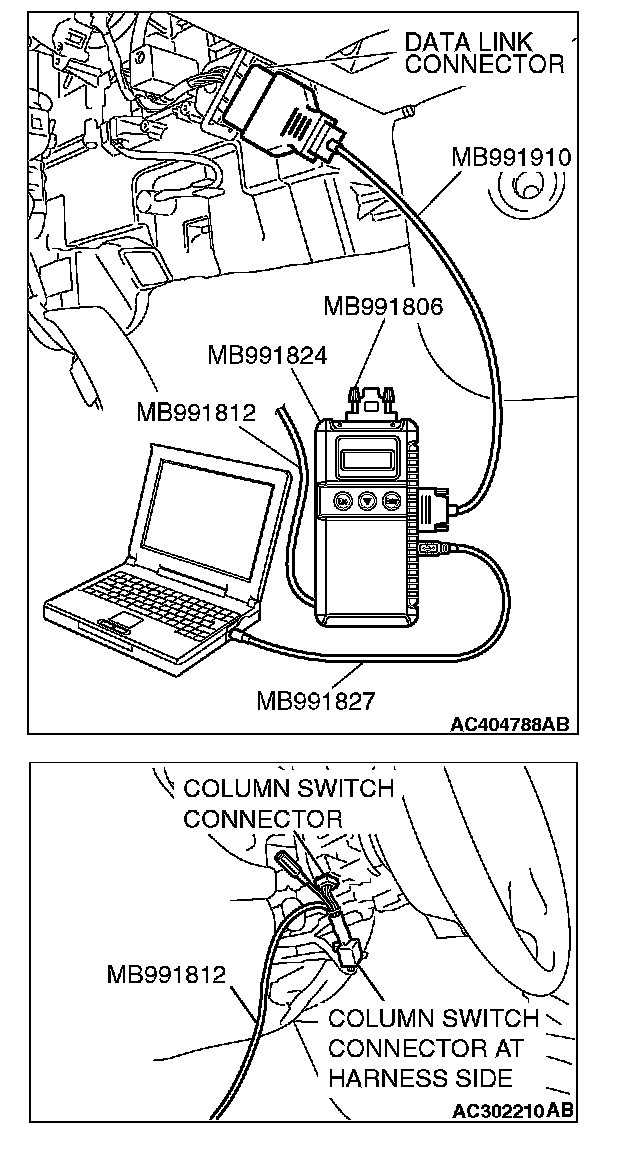 DATA LINK CONNECTOR
MB991910
MB991806
MB991824
MB991812
MB991827
AC404788AB

COLUMN SWITCH CONNECTOR
MB991812
COLUMN SWITCH CONNECTOR AT HARNESS SIDE
AC302210AB