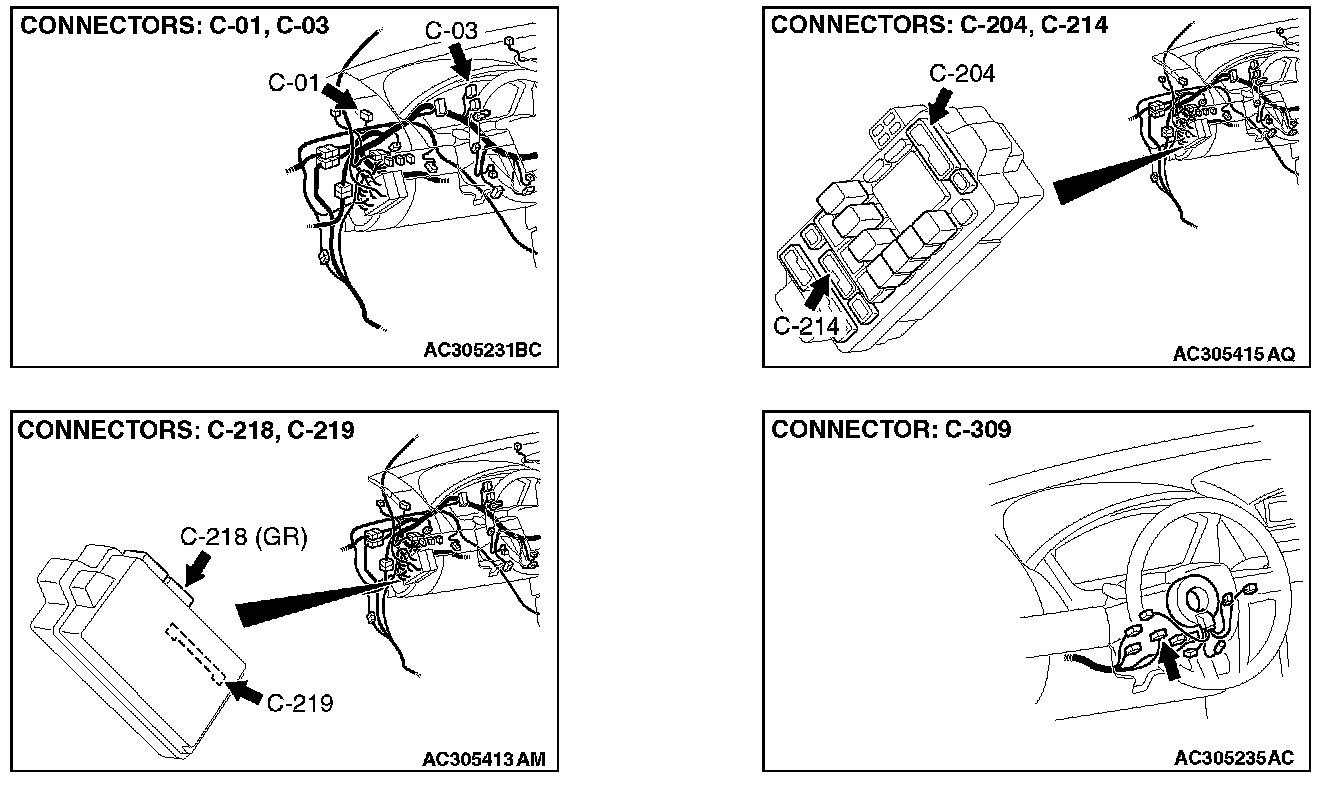 CONNECTORS: C-01, C-03

C-03

C-01

AC305231BC

CONNECTORS: C-204, C-214

C-204

C-214

AC305415 AQ

CONNECTORS: C-218, C-219

C-218 (GR)

C-219

AC305413 AM

CONNECTOR: C-309

AC305235 AC