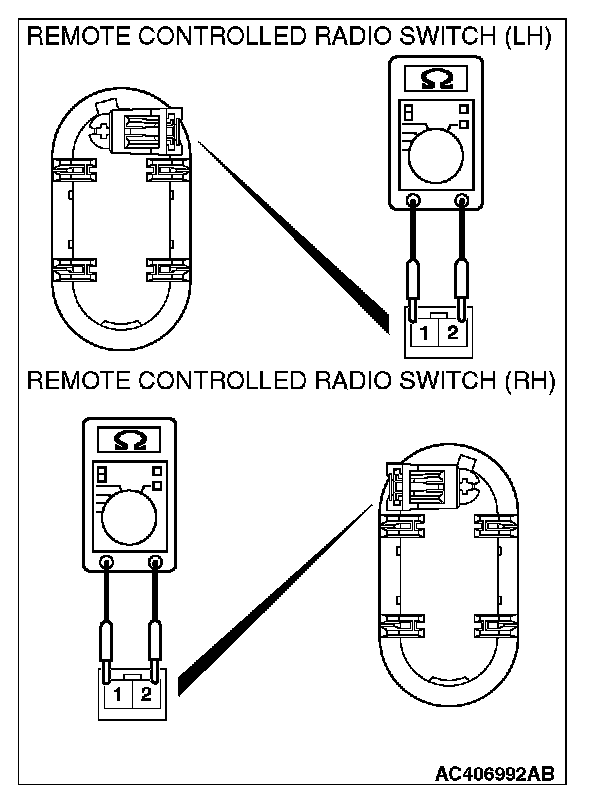 REMOTE CONTROLLED RADIO SWITCH (LH)

Ω

1 2

REMOTE CONTROLLED RADIO SWITCH (RH)

Ω

1 2

AC406992AB