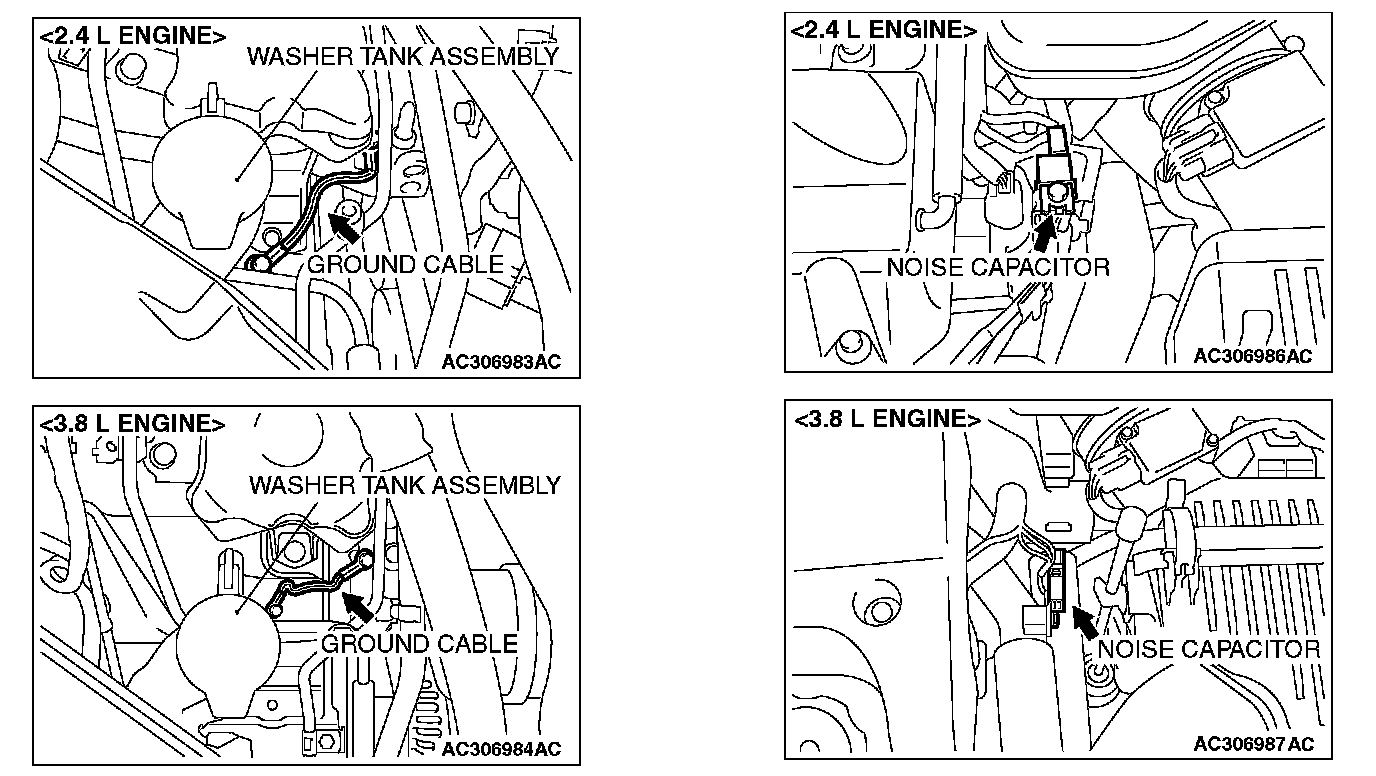 <2.4 L ENGINE>
WASHER TANK ASSEMBLY
GROUND CABLE
AC306983AC

<3.8 L ENGINE>
WASHER TANK ASSEMBLY
GROUND CABLE
AC306984AC

<2.4 L ENGINE>
NOISE CAPACITOR
AC306986AC

<3.8 L ENGINE>
NOISE CAPACITOR
AC306987AC