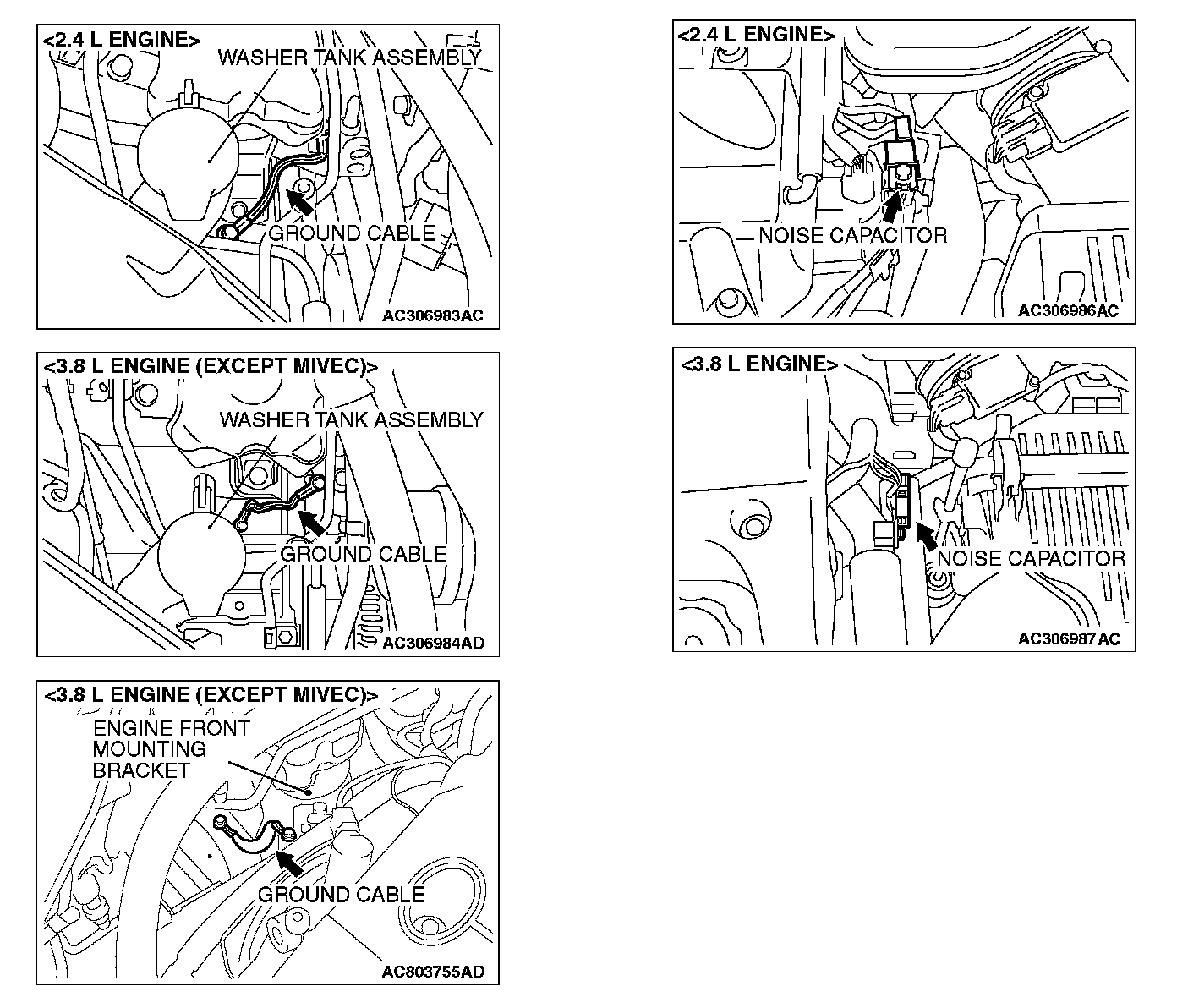 <2.4 L ENGINE>
WASHER TANK ASSEMBLY
GROUND CABLE
AC306983AC

<3.8 L ENGINE (EXCEPT MIVEC)>
WASHER TANK ASSEMBLY
GROUND CABLE
AC306984AD

<3.8 L ENGINE (EXCEPT MIVEC)>
ENGINE FRONT MOUNTING BRACKET
GROUND CABLE
AC803755AD

<2.4 L ENGINE>
NOISE CAPACITOR
AC306986AC

<3.8 L ENGINE>
NOISE CAPACITOR
AC306987AC