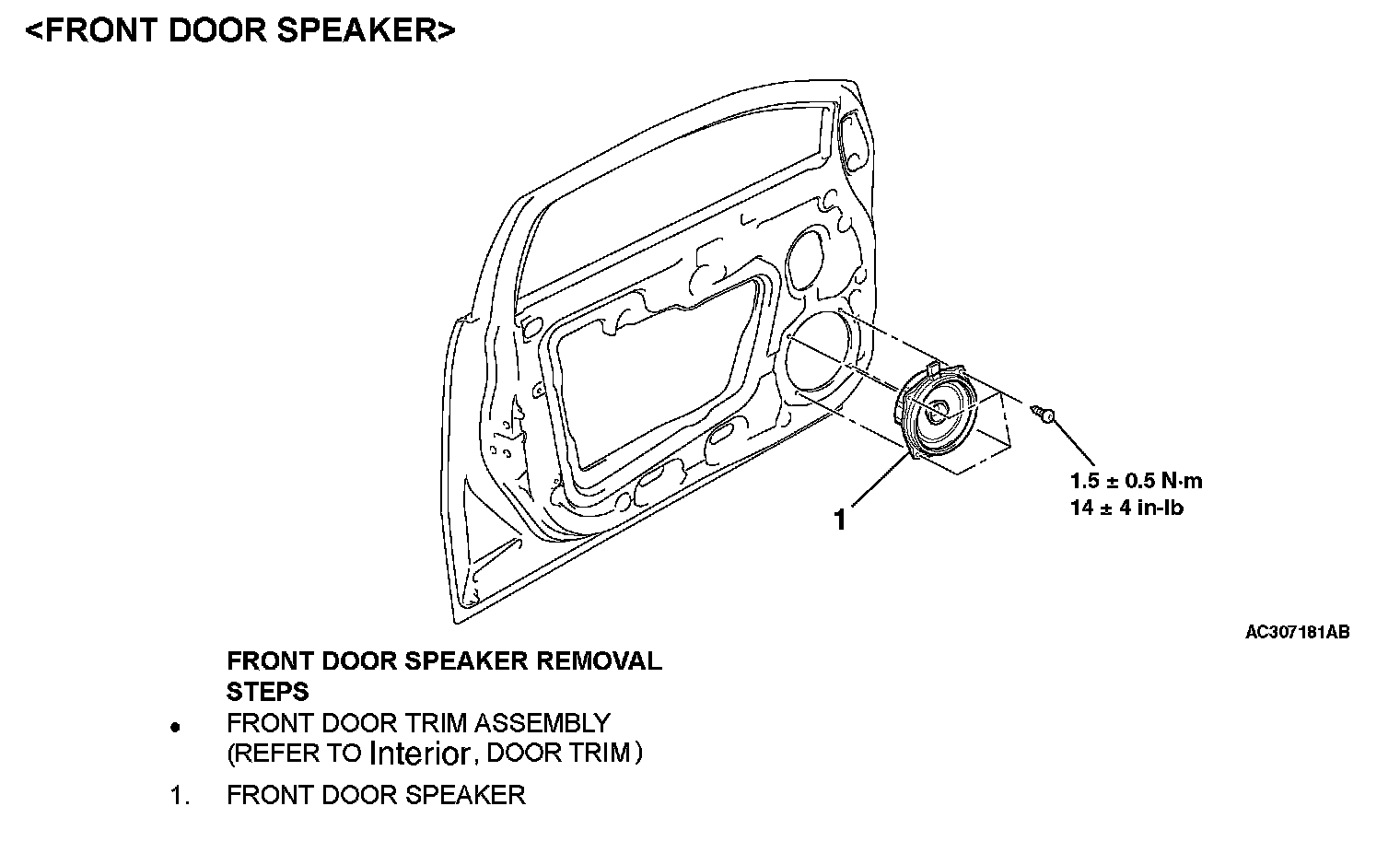 <FRONT DOOR SPEAKER>

1

1.5 ± 0.5 N·m
14 ± 4 in-lb

AC307181AB

FRONT DOOR SPEAKER REMOVAL STEPS

• FRONT DOOR TRIM ASSEMBLY (REFER TO Interior, DOOR TRIM)

1. FRONT DOOR SPEAKER