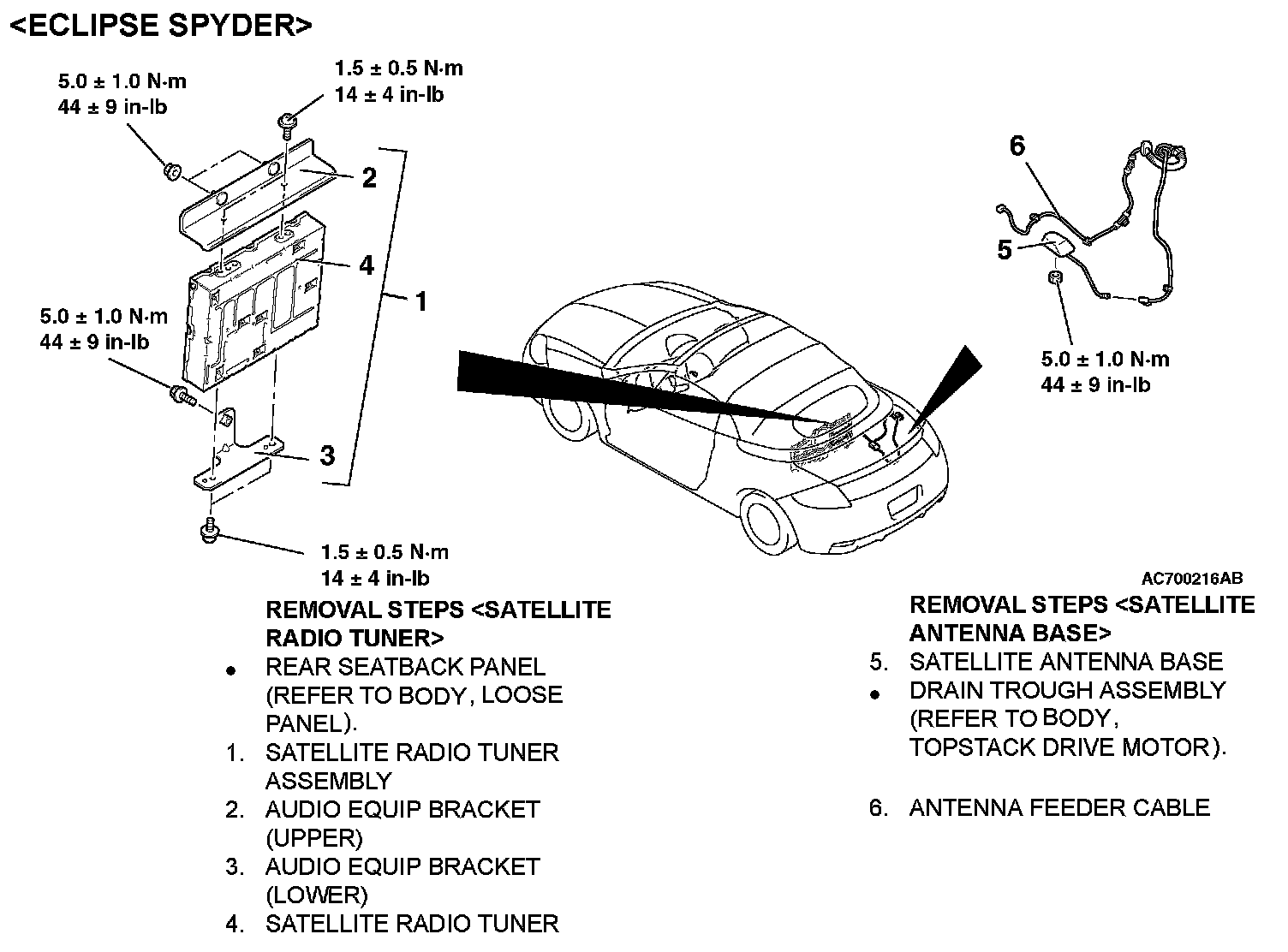 <ECLIPSE SPYDER>

5.0 ± 1.0 N·m
44 ± 9 in-lb

1.5 ± 0.5 N·m
14 ± 4 in-lb

2

4

1

5.0 ± 1.0 N·m
44 ± 9 in-lb

3

1.5 ± 0.5 N·m
14 ± 4 in-lb

6

5

5.0 ± 1.0 N·m
44 ± 9 in-lb

AC700216AB

REMOVAL STEPS <SATELLITE RADIO TUNER>
• REAR SEATBACK PANEL (REFER TO BODY, LOOSE PANEL).
1. SATELLITE RADIO TUNER ASSEMBLY
2. AUDIO EQUIP BRACKET (UPPER)
3. AUDIO EQUIP BRACKET (LOWER)
4. SATELLITE RADIO TUNER

REMOVAL STEPS <SATELLITE ANTENNA BASE>
5. SATELLITE ANTENNA BASE
• DRAIN TROUGH ASSEMBLY (REFER TO BODY, TOPSTACK DRIVE MOTOR).

6. ANTENNA FEEDER CABLE