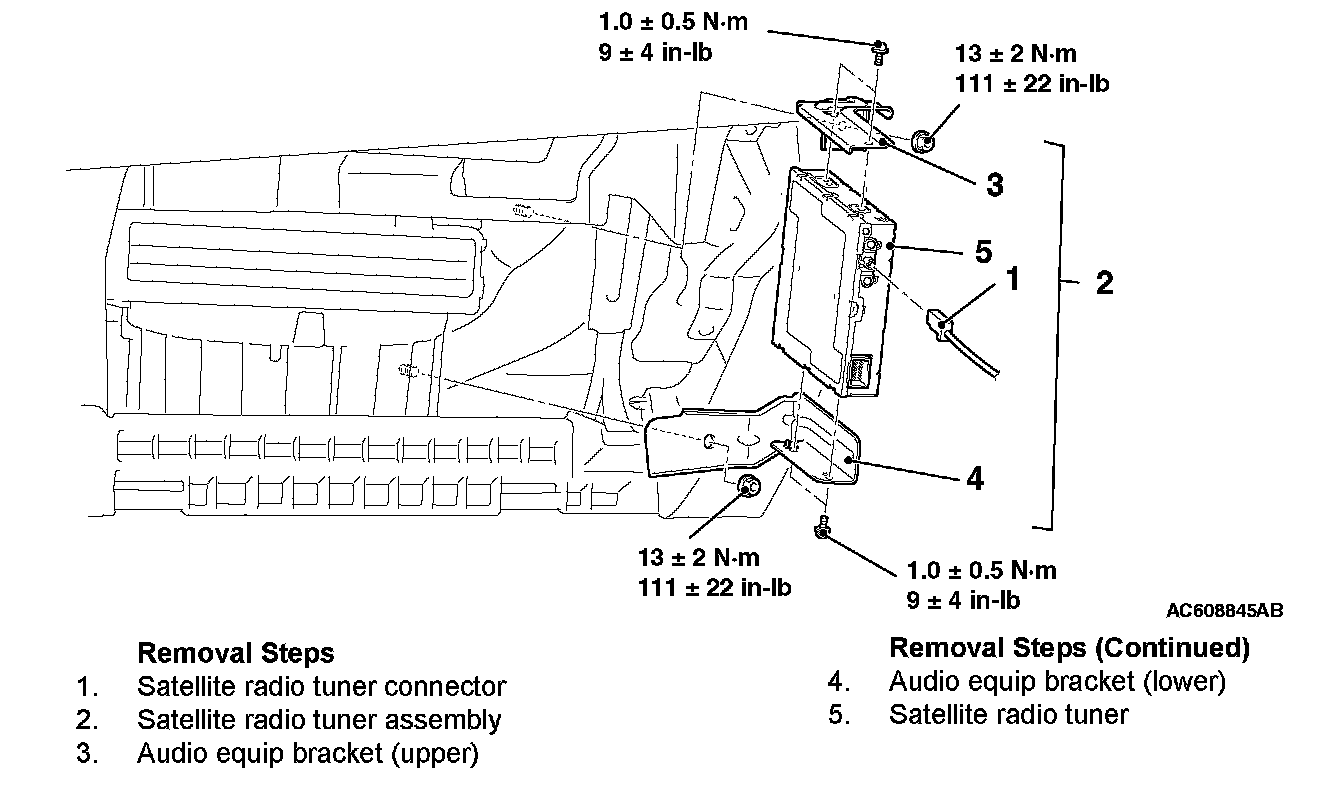 1.0 ± 0.5 N·m
9 ± 4 in-lb

13 ± 2 N·m
111 ± 22 in-lb

3

5

1

2

4

13 ± 2 N·m
111 ± 22 in-lb

1.0 ± 0.5 N·m
9 ± 4 in-lb

AC608845AB

Removal Steps
1. Satellite radio tuner connector
2. Satellite radio tuner assembly
3. Audio equip bracket (upper)

Removal Steps (Continued)
4. Audio equip bracket (lower)
5. Satellite radio tuner