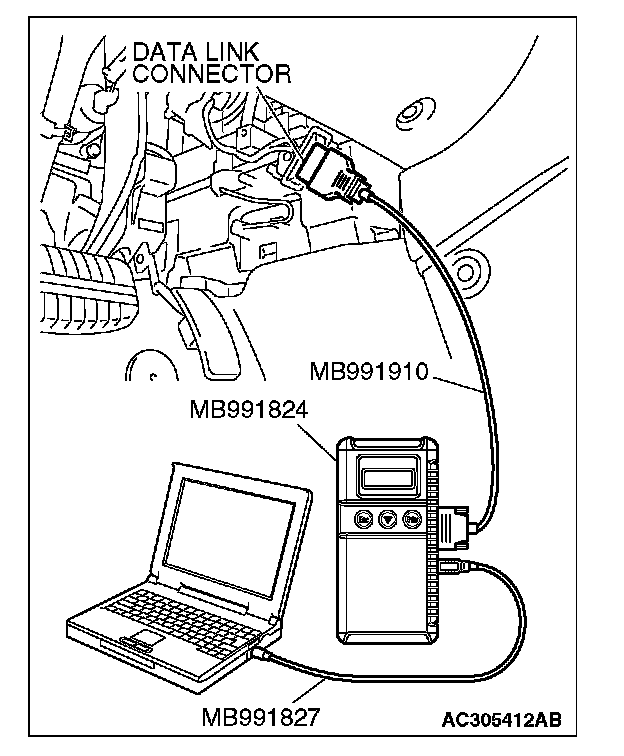 DATA LINK CONNECTOR

MB991910

MB991824

MB991827

AC305412AB